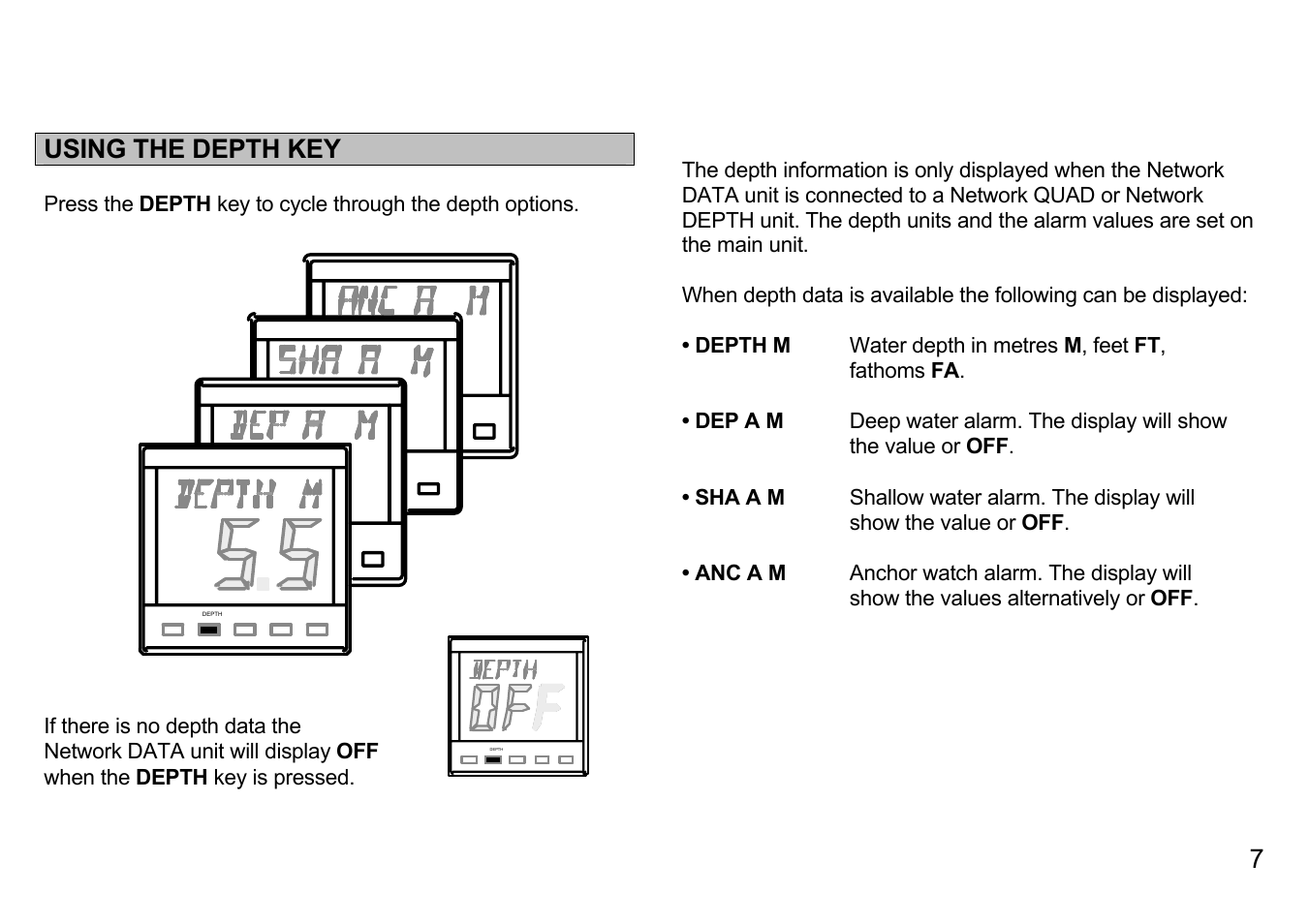 USING THE DEPTH KEY

Press the DEPTH key to cycle through the depth options.

ANC A M

SHA A M

DEP A M

DEPTH M
5.5

DEPTH

If there is no depth data the Network DATA unit will display OFF when the DEPTH key is pressed.

DEPTH
OFF

DEPTH

The depth information is only displayed when the Network DATA unit is connected to a Network QUAD or Network DEPTH unit. The depth units and the alarm values are set on the main unit.

When depth data is available the following can be displayed:

• DEPTH M Water depth in metres M, feet FT, fathoms FA.

• DEP A M Deep water alarm. The display will show the value or OFF.

• SHA A M Shallow water alarm. The display will show the value or OFF.

• ANC A M Anchor watch alarm. The display will show the values alternatively or OFF.

7