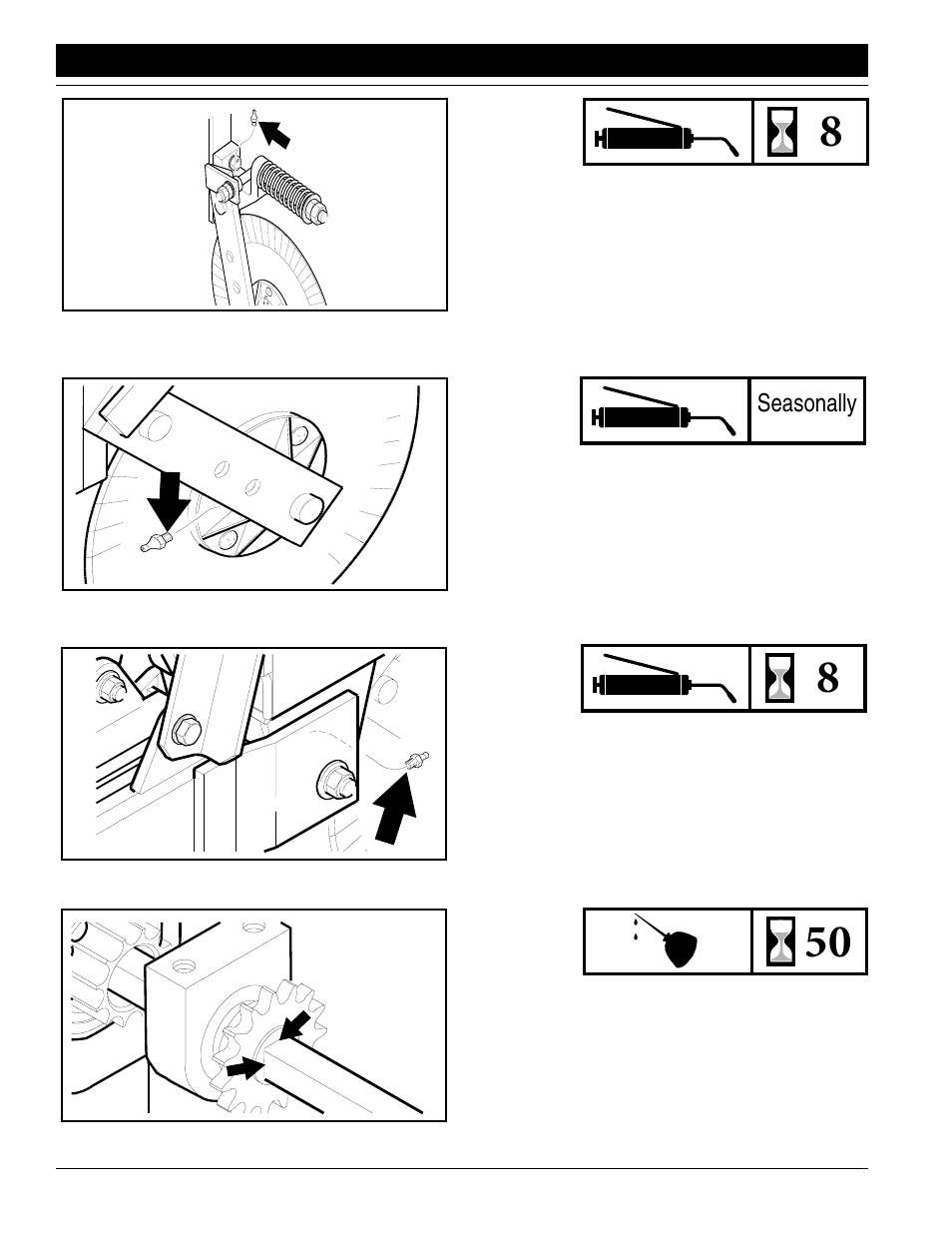 8

Seasonally

8

50