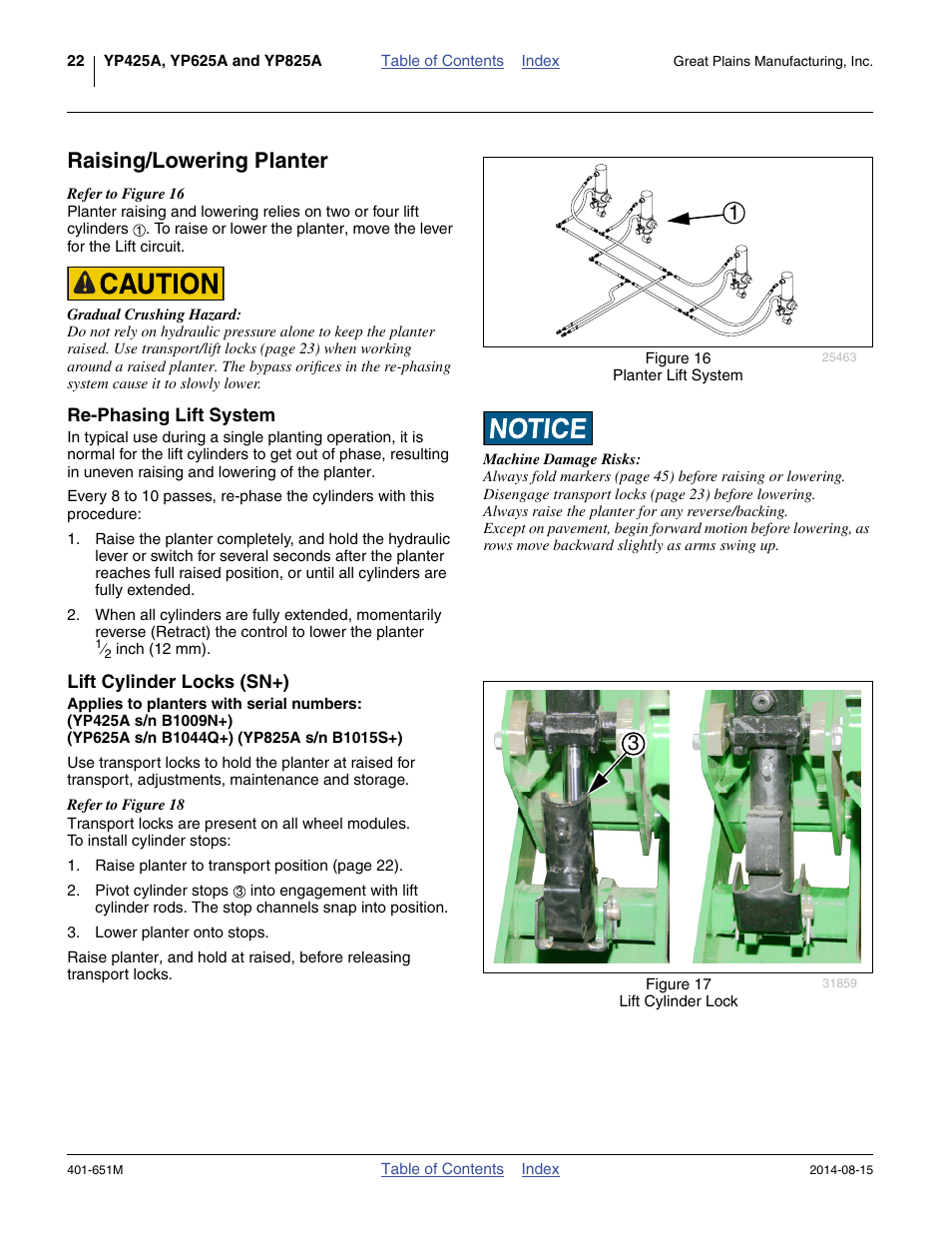 22 YP425A, YP625A and YP825A Table of Contents Index Great Plains Manufacturing, Inc.

Raising/Lowering Planter

Refer to Figure 16
Planter raising and lowering relies on two or four lift cylinders ①. To raise or lower the planter, move the lever for the Lift circuit.

CAUTION

Gradual Crushing Hazard:
Do not rely on hydraulic pressure alone to keep the planter raised. Use transport/lift locks (page 23) when working around a raised planter. The bypass orifices in the re-phasing system cause it to slowly lower.

Re-Phasing Lift System

In typical use during a single planting operation, it is normal for the lift cylinders to get out of phase, resulting in uneven raising and lowering of the planter.

Every 8 to 10 passes, re-phase the cylinders with this procedure:

1. Raise the planter completely, and hold the hydraulic lever or switch for several seconds after the planter reaches full raised position, or until all cylinders are fully extended.

2. When all cylinders are fully extended, momentarily reverse (Retract) the control to lower the planter $\frac{1}{2}$ inch (12 mm).

Lift Cylinder Locks (SN+)

Applies to planters with serial numbers:
(YP425A s/n B1009N+)
(YP625A s/n B1044Q+) (YP825A s/n B1015S+)

Use transport locks to hold the planter at raised for transport, adjustments, maintenance and storage.

Refer to Figure 18
Transport locks are present on all wheel modules.
To install cylinder stops:

1. Raise planter to transport position (page 22).

2. Pivot cylinder stops ③ into engagement with lift cylinder rods. The stop channels snap into position.

3. Lower planter onto stops.

Raise planter, and hold at raised, before releasing transport locks.

①

Figure 16
Planter Lift System
25463

NOTICE

Machine Damage Risks:
Always fold markers (page 45) before raising or lowering.
Disengage transport locks (page 23) before lowering.
Always raise the planter for any reverse/backing.
Except on pavement, begin forward motion before lowering, as rows move backward slightly as arms swing up.

③

Figure 17
Lift Cylinder Lock
31859

401-651M Table of Contents Index 2014-08-15