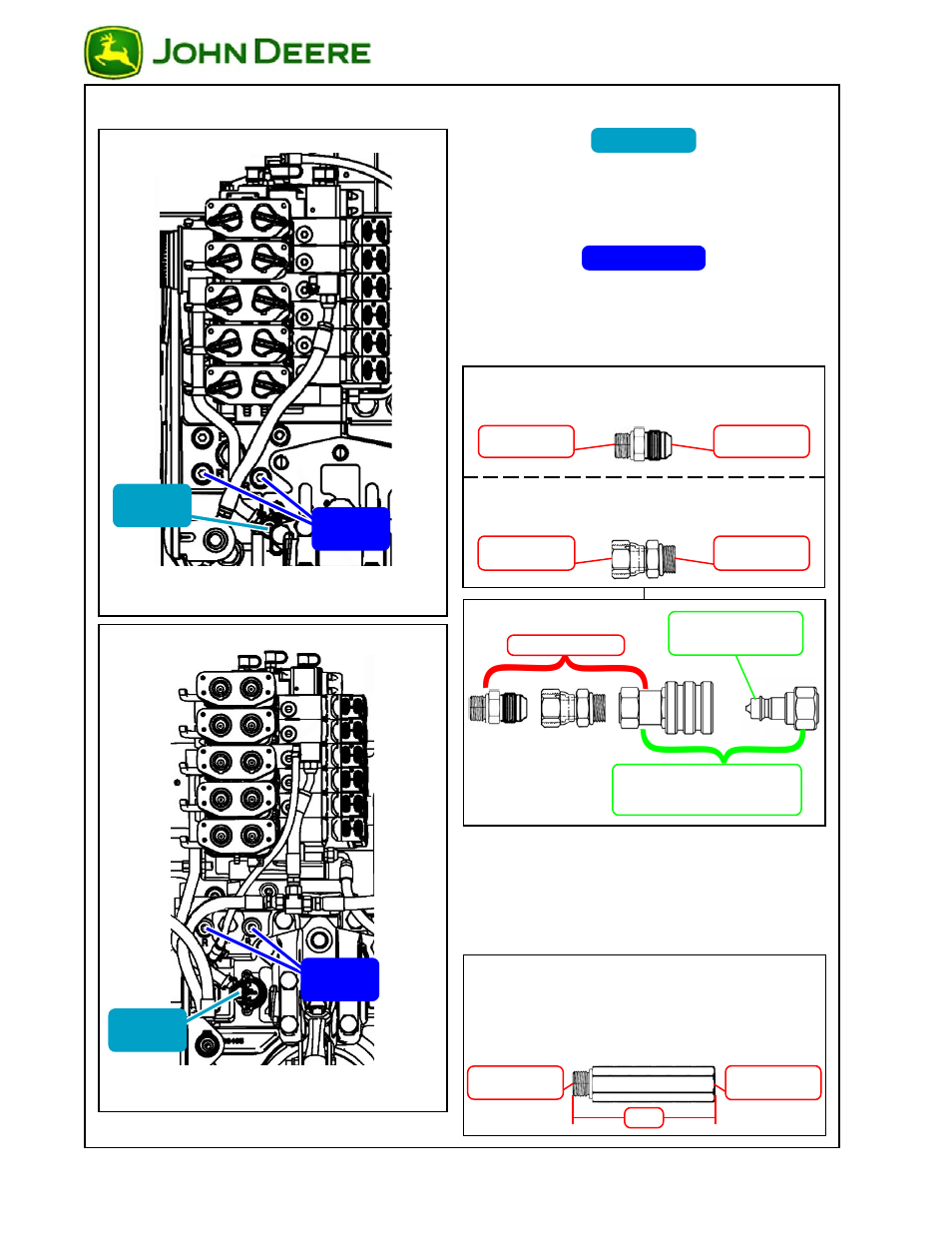 JOHN DEERE