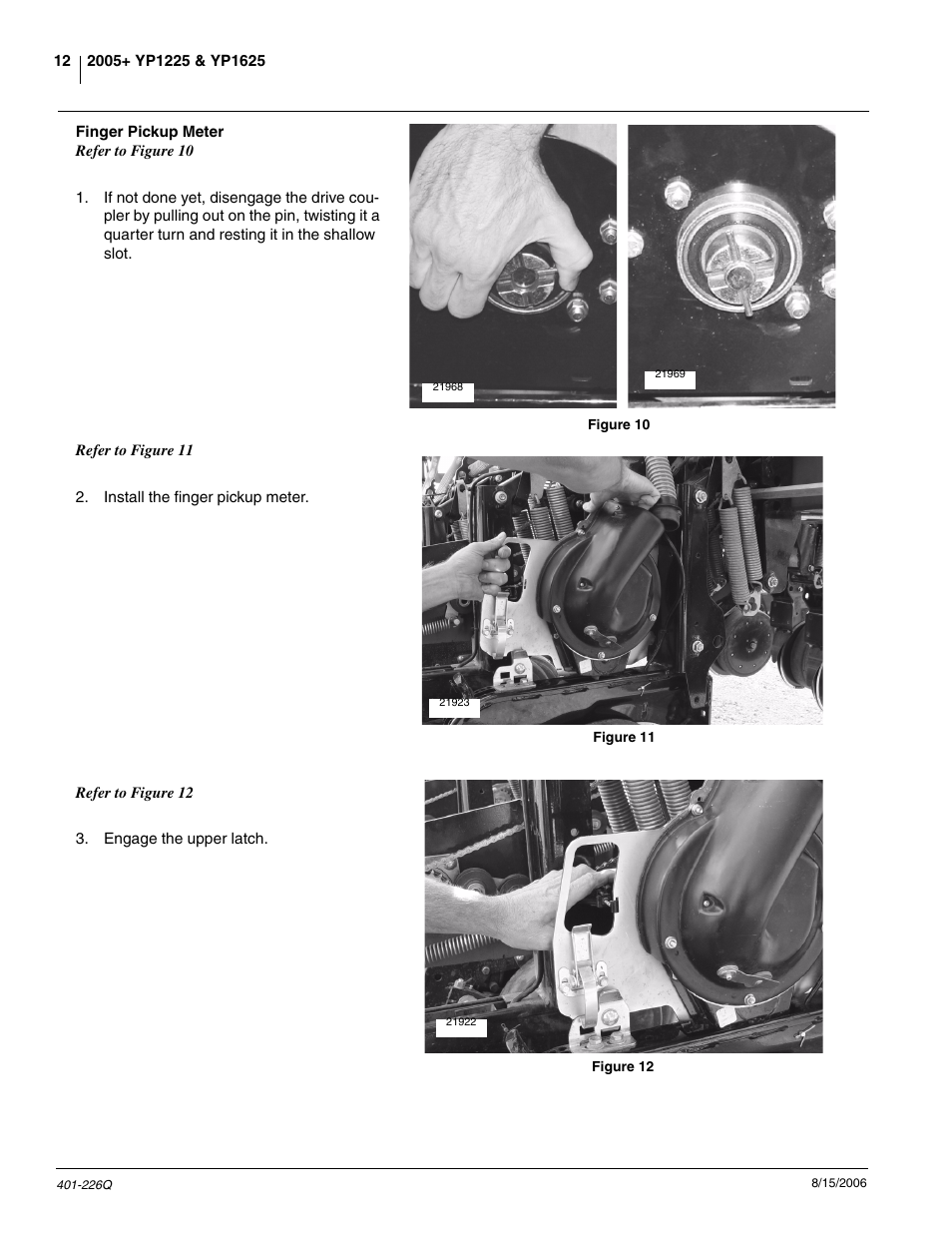 12 2005+ YP1225 & YP1625

Finger Pickup Meter
Refer to Figure 10

1. If not done yet, disengage the drive coupler by pulling out on the pin, twisting it a quarter turn and resting it in the shallow slot.

21968

21969

Figure 10

Refer to Figure 11

2. Install the finger pickup meter.

21923

Figure 11

Refer to Figure 12

3. Engage the upper latch.

21922

Figure 12

401-226Q

8/15/2006