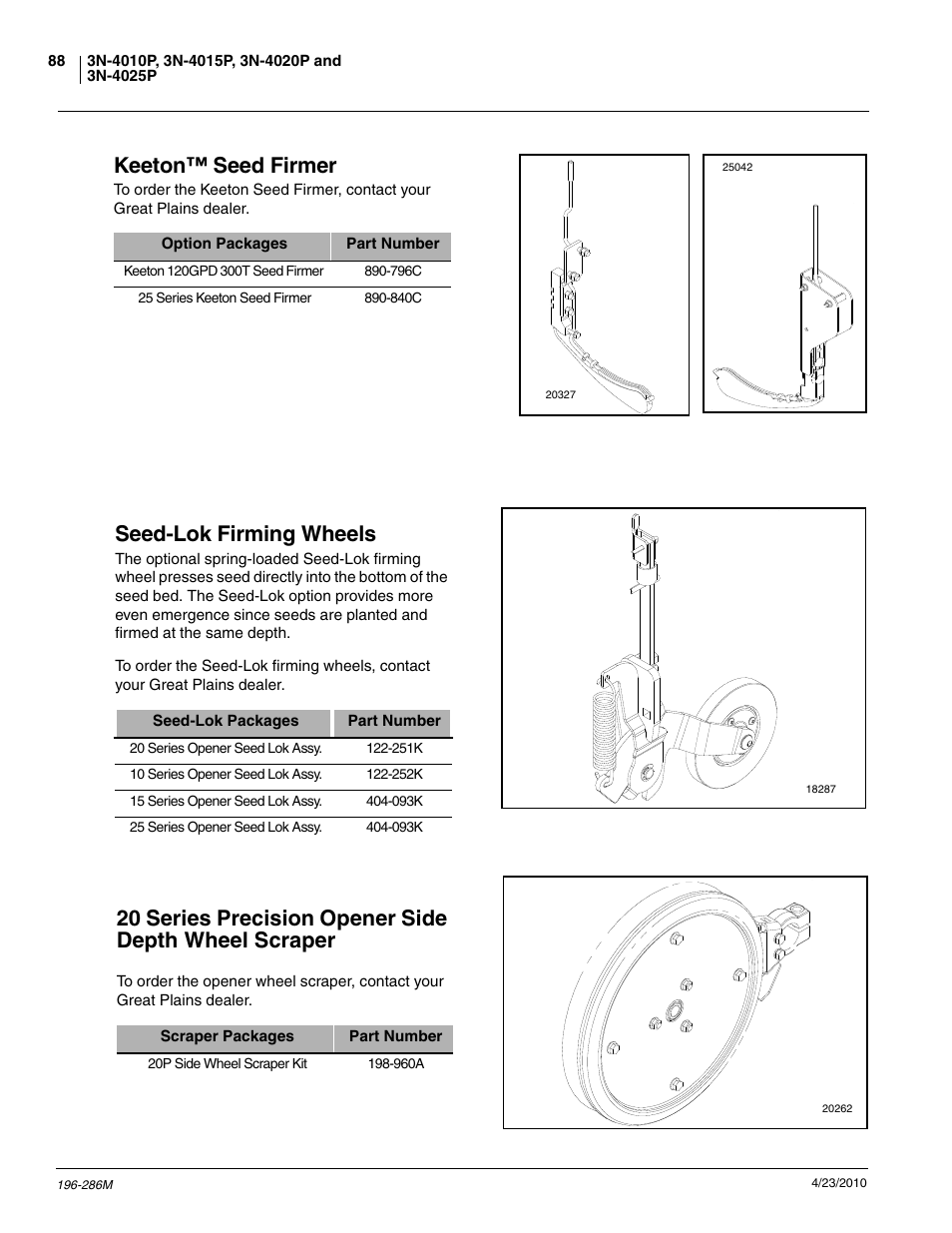 88 3N-4010P, 3N-4015P, 3N-4020P and 3N-4025P

Keeton™ Seed Firmer

To order the Keeton Seed Firmer, contact your Great Plains dealer.

| Option Packages | Part Number |
|---|---|
| Keeton 120GPD 300T Seed Firmer | 890-796C |
| 25 Series Keeton Seed Firmer | 890-840C |

20327

25042

Seed-Lok Firming Wheels

The optional spring-loaded Seed-Lok firming wheel presses seed directly into the bottom of the seed bed. The Seed-Lok option provides more even emergence since seeds are planted and firmed at the same depth.

To order the Seed-Lok firming wheels, contact your Great Plains dealer.

| Seed-Lok Packages | Part Number |
|---|---|
| 20 Series Opener Seed Lok Assy. | 122-251K |
| 10 Series Opener Seed Lok Assy. | 122-252K |
| 15 Series Opener Seed Lok Assy. | 404-093K |
| 25 Series Opener Seed Lok Assy. | 404-093K |

18287

20 Series Precision Opener Side Depth Wheel Scraper

To order the opener wheel scraper, contact your Great Plains dealer.

| Scraper Packages | Part Number |
|---|---|
| 20P Side Wheel Scraper Kit | 198-960A |

20262

196-286M

4/23/2010