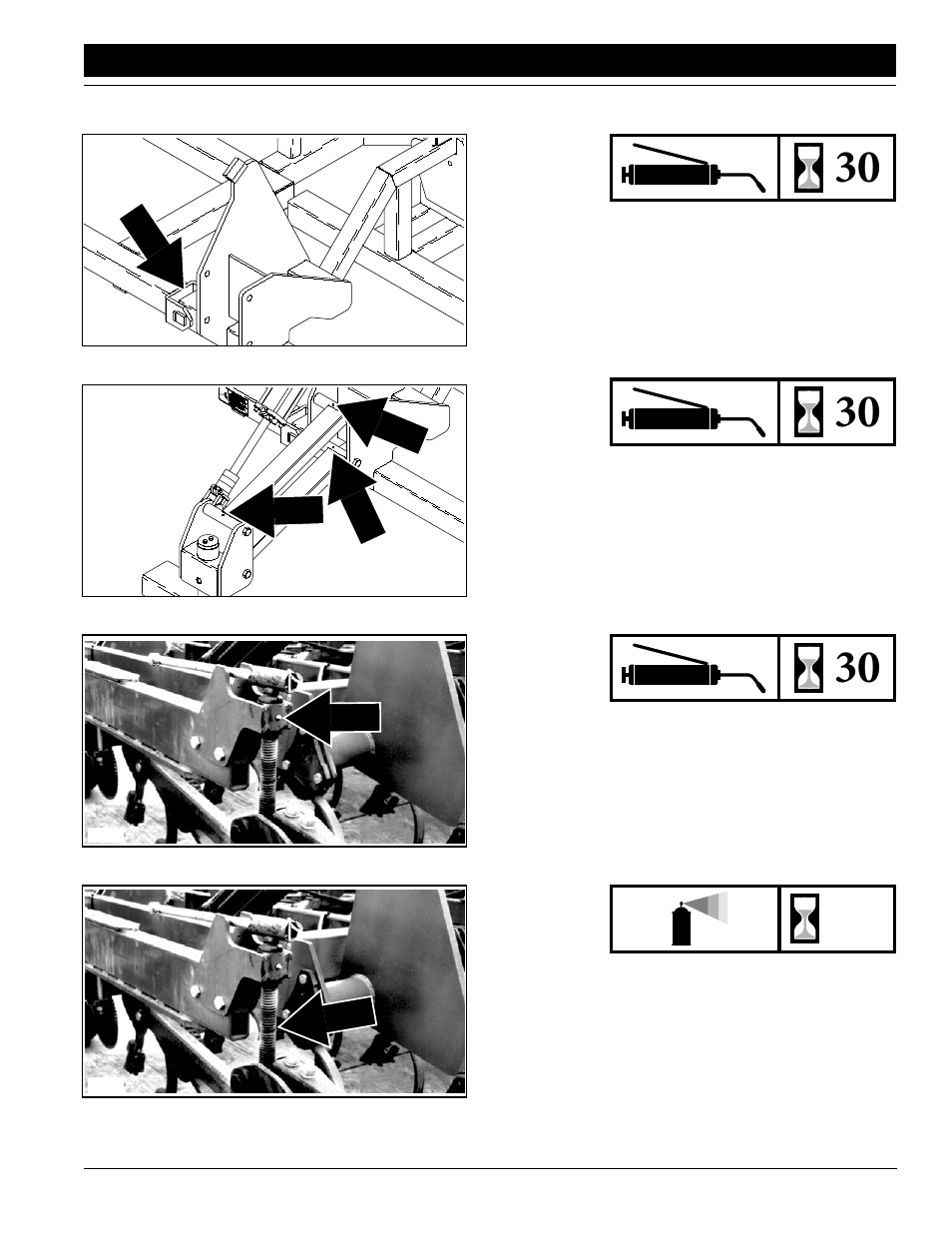 30

30

30