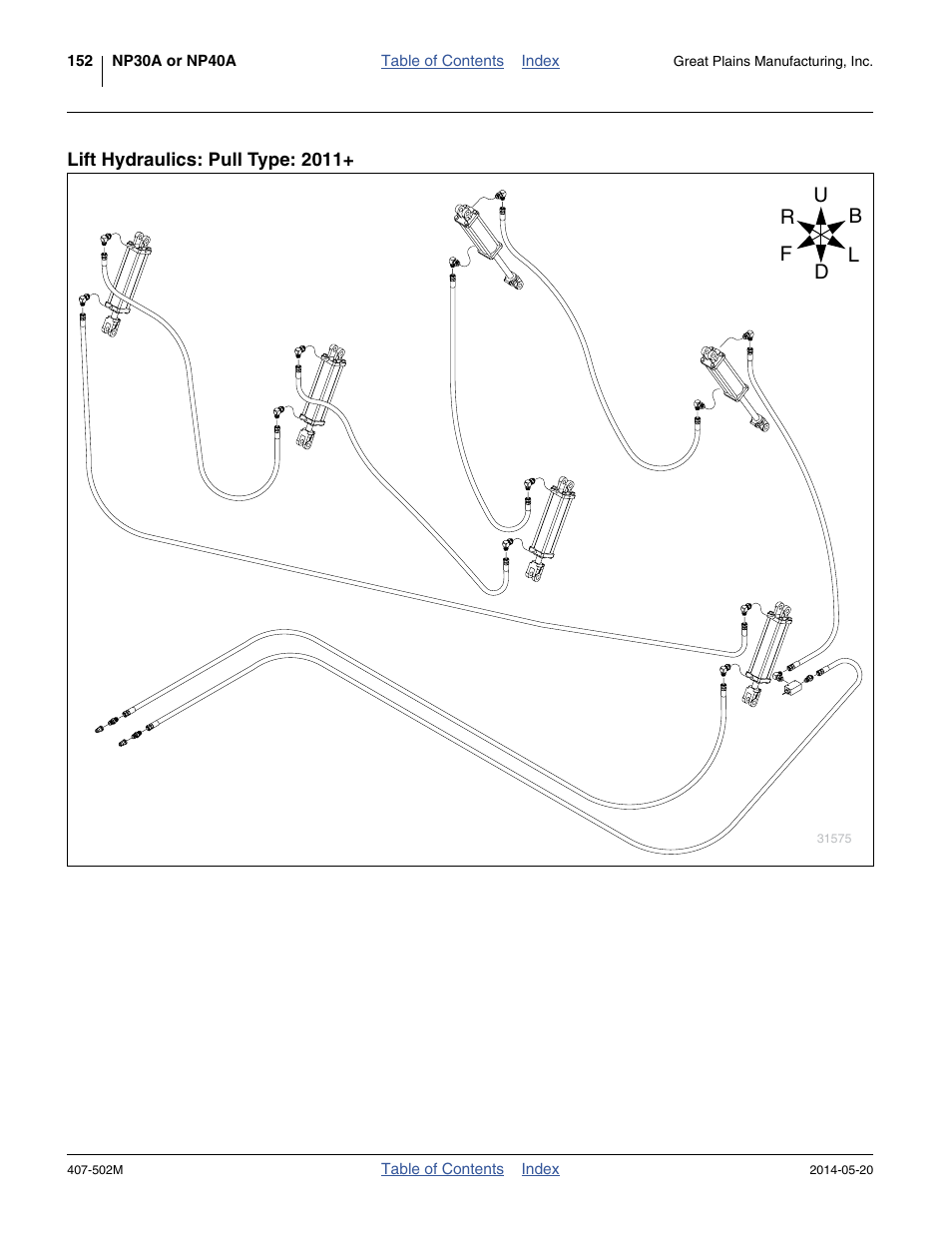 152 NP30A or NP40A

Table of Contents Index

Great Plains Manufacturing, Inc.

Lift Hydraulics: Pull Type: 2011+

U
R B
F L
D

31575

407-502M

Table of Contents Index

2014-05-20