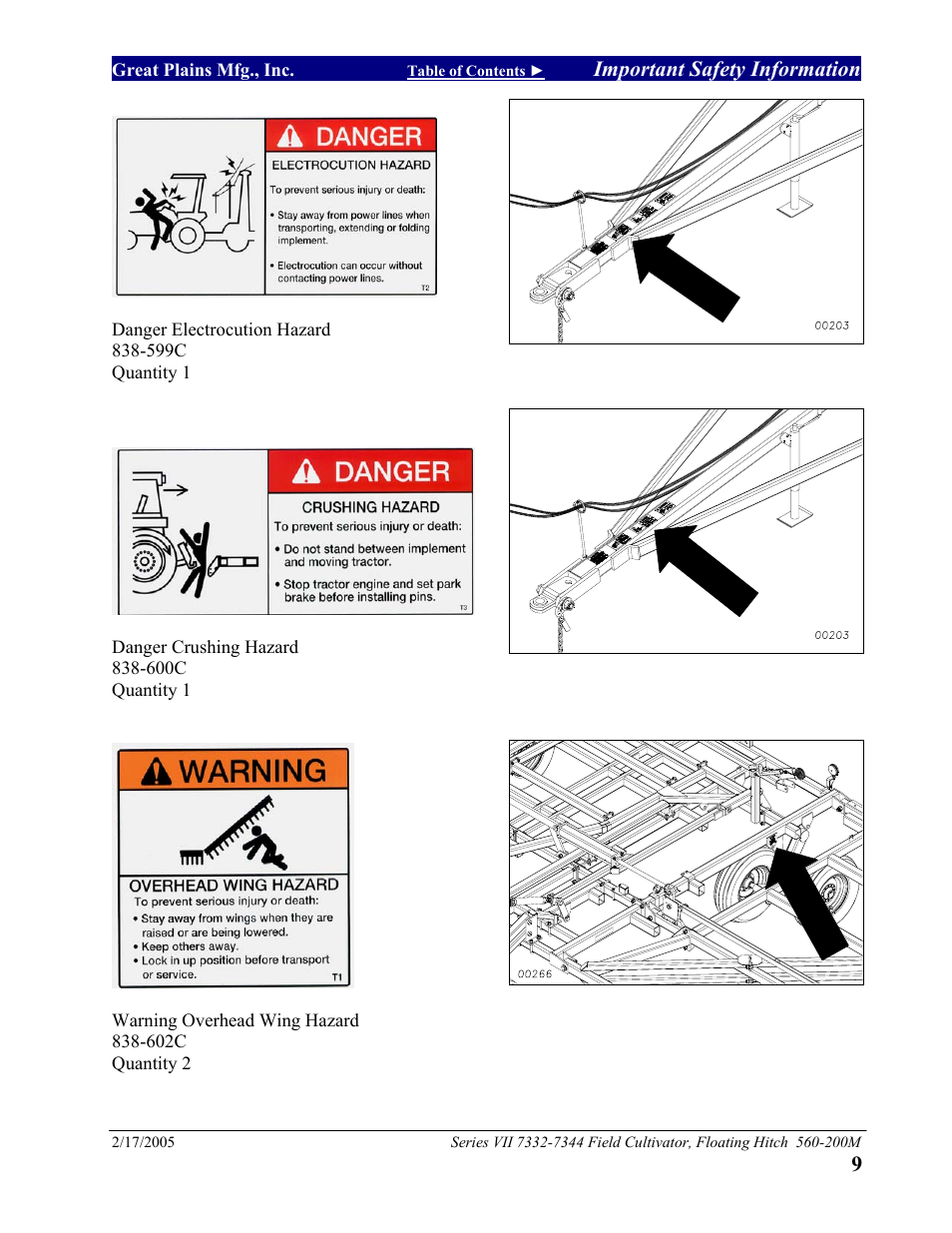 Great Plains Mfg., Inc. Table of Contents ► Important Safety Information

DANGER
ELECTROCUTION HAZARD
To prevent serious injury or death:
• Stay away from power lines when transporting, extending or folding implement.
• Electrocution can occur without contacting power lines.
T2

00203

Danger Electrocution Hazard
838-599C
Quantity 1

DANGER
CRUSHING HAZARD
To prevent serious injury or death:
• Do not stand between implement and moving tractor.
• Stop tractor engine and set park brake before installing pins.
T3

00203

Danger Crushing Hazard
838-600C
Quantity 1

WARNING
OVERHEAD WING HAZARD
To prevent serious injury or death:
• Stay away from wings when they are raised or are being lowered.
• Keep others away.
• Lock in up position before transport or service.
T1

00266

Warning Overhead Wing Hazard
838-602C
Quantity 2

2/17/2005 Series VII 7332-7344 Field Cultivator, Floating Hitch 560-200M
9