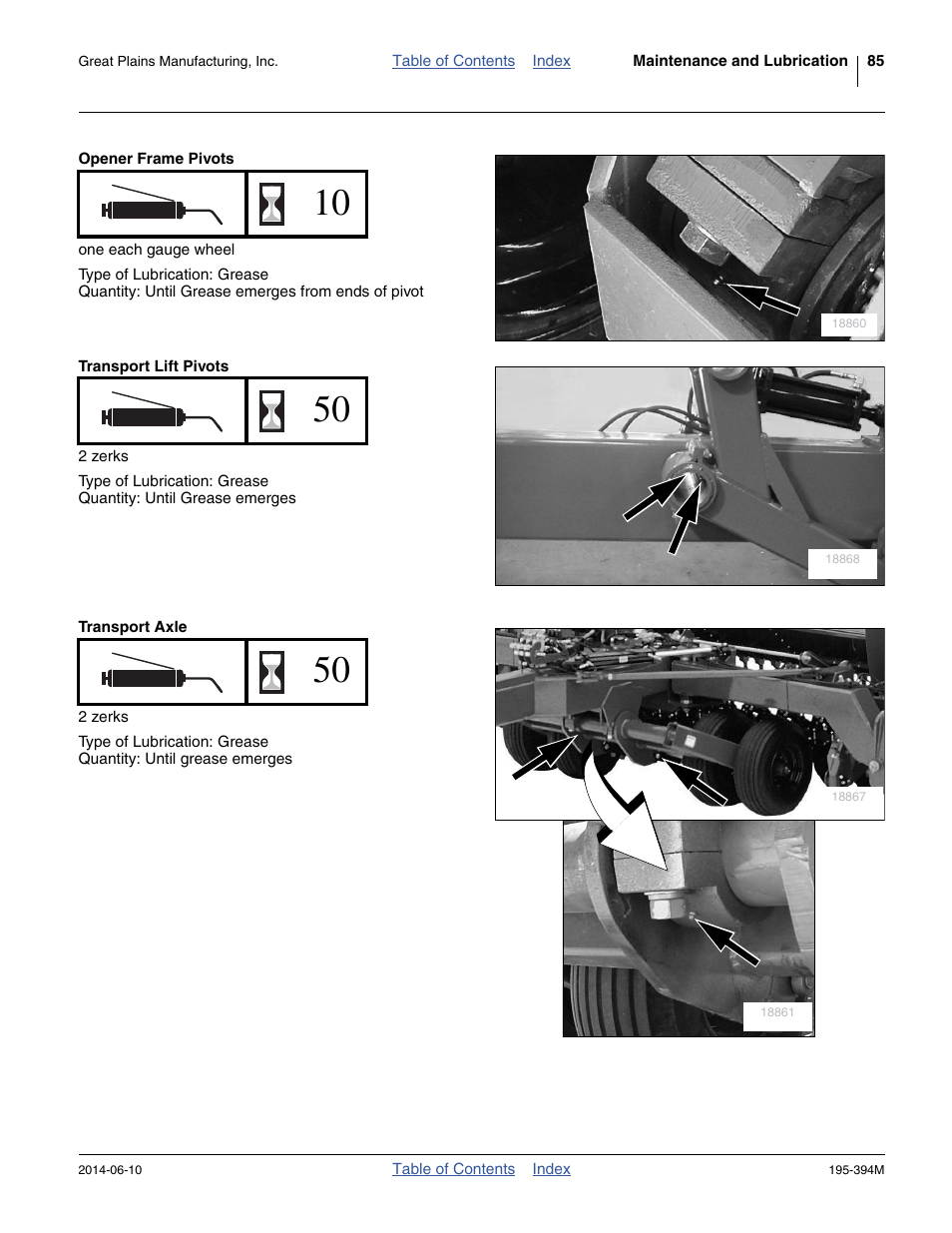 Great Plains Manufacturing, Inc.    Table of Contents    Index    Maintenance and Lubrication    85

Opener Frame Pivots

10

one each gauge wheel

Type of Lubrication: Grease
Quantity: Until Grease emerges from ends of pivot

18860

Transport Lift Pivots

50

2 zerks

Type of Lubrication: Grease
Quantity: Until Grease emerges

18868

Transport Axle

50

2 zerks

Type of Lubrication: Grease
Quantity: Until grease emerges

18867

18861

2014-06-10    Table of Contents    Index    195-394M