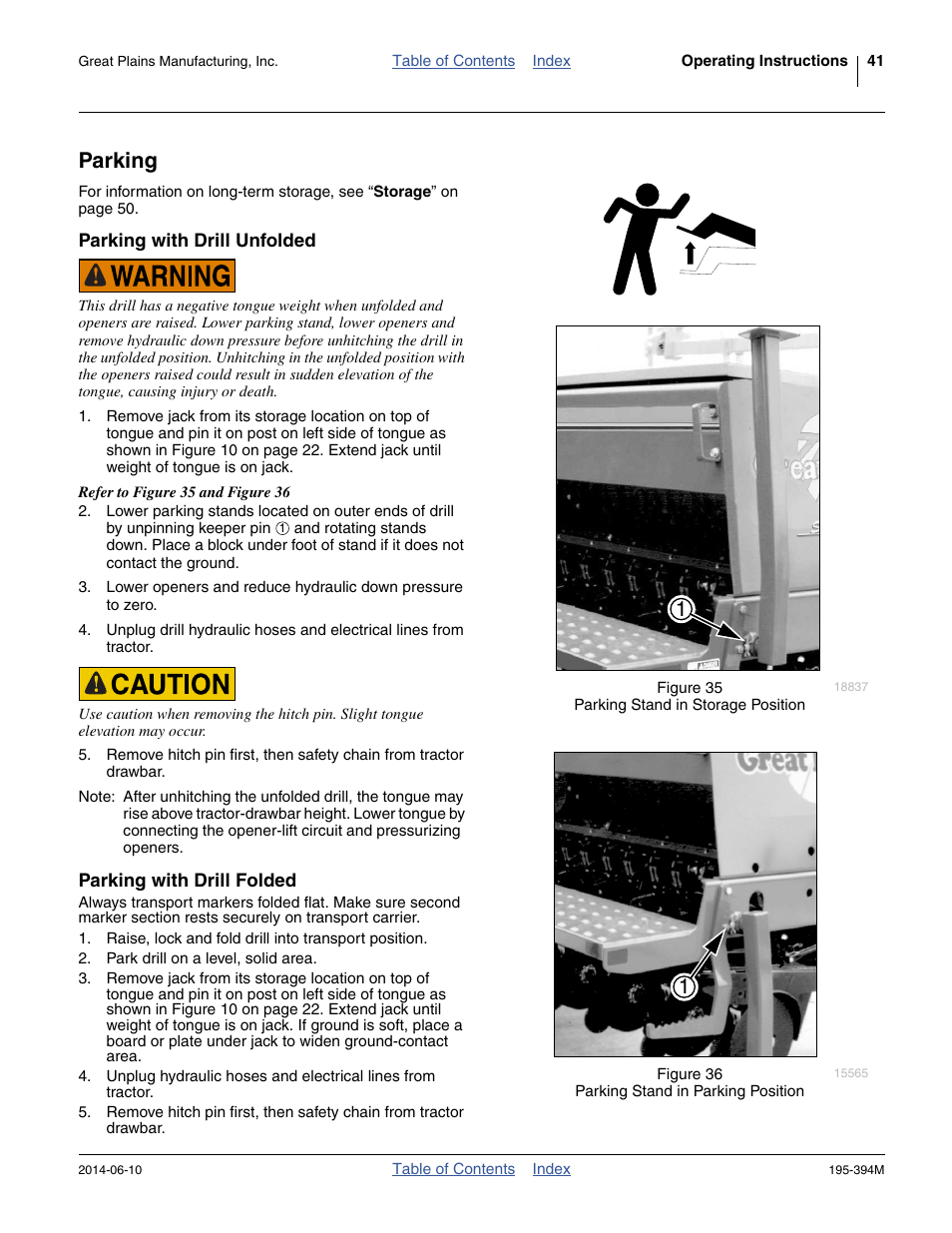 Great Plains Manufacturing, Inc. Table of Contents Index Operating Instructions 41

Parking

For information on long-term storage, see “Storage” on page 50.

Parking with Drill Unfolded

WARNING

This drill has a negative tongue weight when unfolded and openers are raised. Lower parking stand, lower openers and remove hydraulic down pressure before unhitching the drill in the unfolded position. Unhitching in the unfolded position with the openers raised could result in sudden elevation of the tongue, causing injury or death.

1. Remove jack from its storage location on top of tongue and pin it on post on left side of tongue as shown in Figure 10 on page 22. Extend jack until weight of tongue is on jack.

Refer to Figure 35 and Figure 36

2. Lower parking stands located on outer ends of drill by unpinning keeper pin ① and rotating stands down. Place a block under foot of stand if it does not contact the ground.

3. Lower openers and reduce hydraulic down pressure to zero.

4. Unplug drill hydraulic hoses and electrical lines from tractor.

CAUTION

Use caution when removing the hitch pin. Slight tongue elevation may occur.

5. Remove hitch pin first, then safety chain from tractor drawbar.

Note: After unhitching the unfolded drill, the tongue may rise above tractor-drawbar height. Lower tongue by connecting the opener-lift circuit and pressurizing openers.

Parking with Drill Folded

Always transport markers folded flat. Make sure second marker section rests securely on transport carrier.

1. Raise, lock and fold drill into transport position.
2. Park drill on a level, solid area.
3. Remove jack from its storage location on top of tongue and pin it on post on left side of tongue as shown in Figure 10 on page 22. Extend jack until weight of tongue is on jack. If ground is soft, place a board or plate under jack to widen ground-contact area.
4. Unplug hydraulic hoses and electrical lines from tractor.
5. Remove hitch pin first, then safety chain from tractor drawbar.

①

Figure 35
Parking Stand in Storage Position
18837

Great

①

Figure 36
Parking Stand in Parking Position
15565

2014-06-10 Table of Contents Index 195-394M