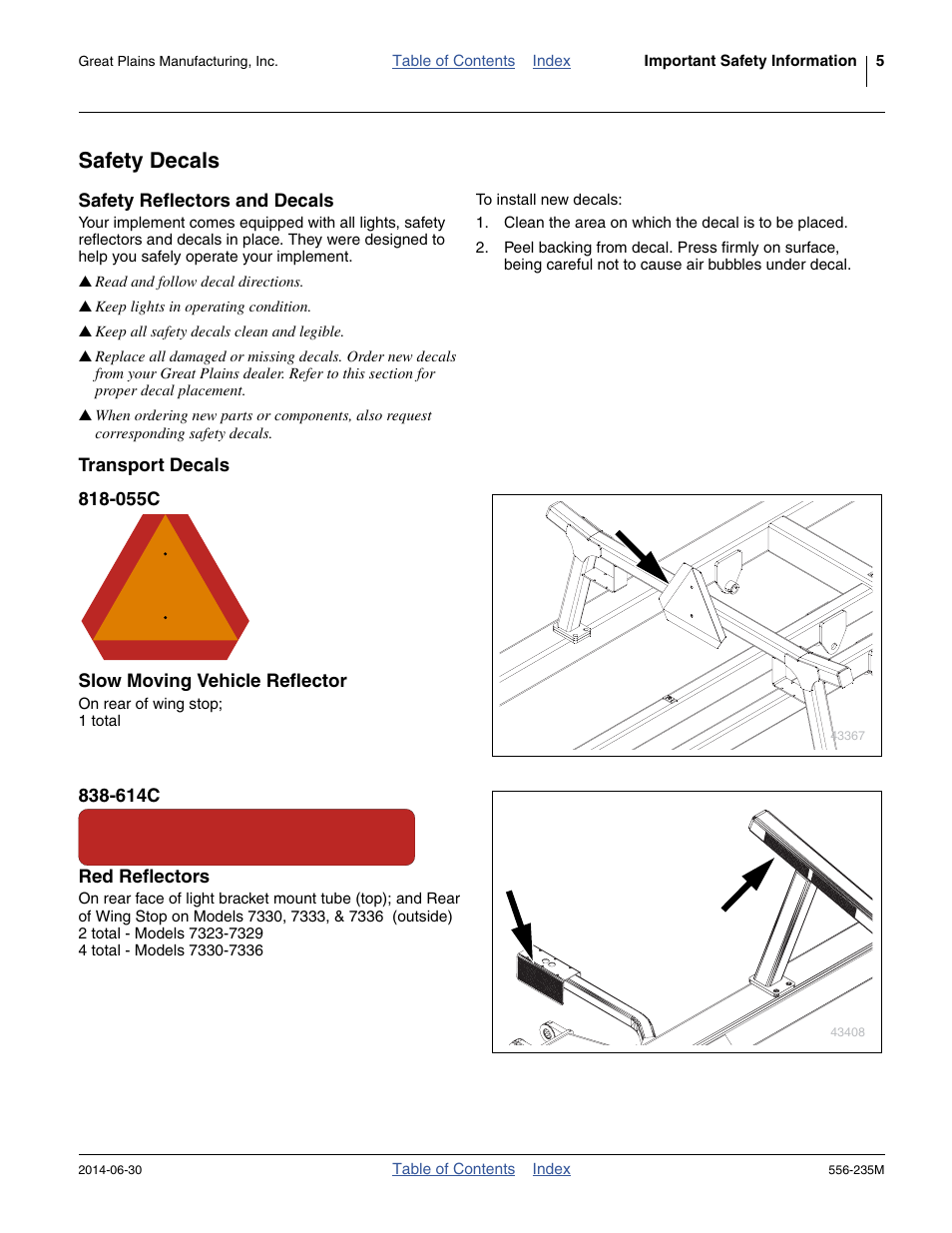 Great Plains Manufacturing, Inc.    Table of Contents    Index    Important Safety Information    5

Safety Decals

Safety Reflectors and Decals

Your implement comes equipped with all lights, safety reflectors and decals in place. They were designed to help you safely operate your implement.

▲ Read and follow decal directions.

▲ Keep lights in operating condition.

▲ Keep all safety decals clean and legible.

▲ Replace all damaged or missing decals. Order new decals from your Great Plains dealer. Refer to this section for proper decal placement.

▲ When ordering new parts or components, also request corresponding safety decals.

To install new decals:

1. Clean the area on which the decal is to be placed.

2. Peel backing from decal. Press firmly on surface, being careful not to cause air bubbles under decal.

Transport Decals

818-055C

Slow Moving Vehicle Reflector

On rear of wing stop;
1 total

43367

838-614C

Red Reflectors

On rear face of light bracket mount tube (top); and Rear of Wing Stop on Models 7330, 7333, & 7336 (outside)
2 total - Models 7323-7329
4 total - Models 7330-7336

43408

2014-06-30    Table of Contents    Index    556-235M