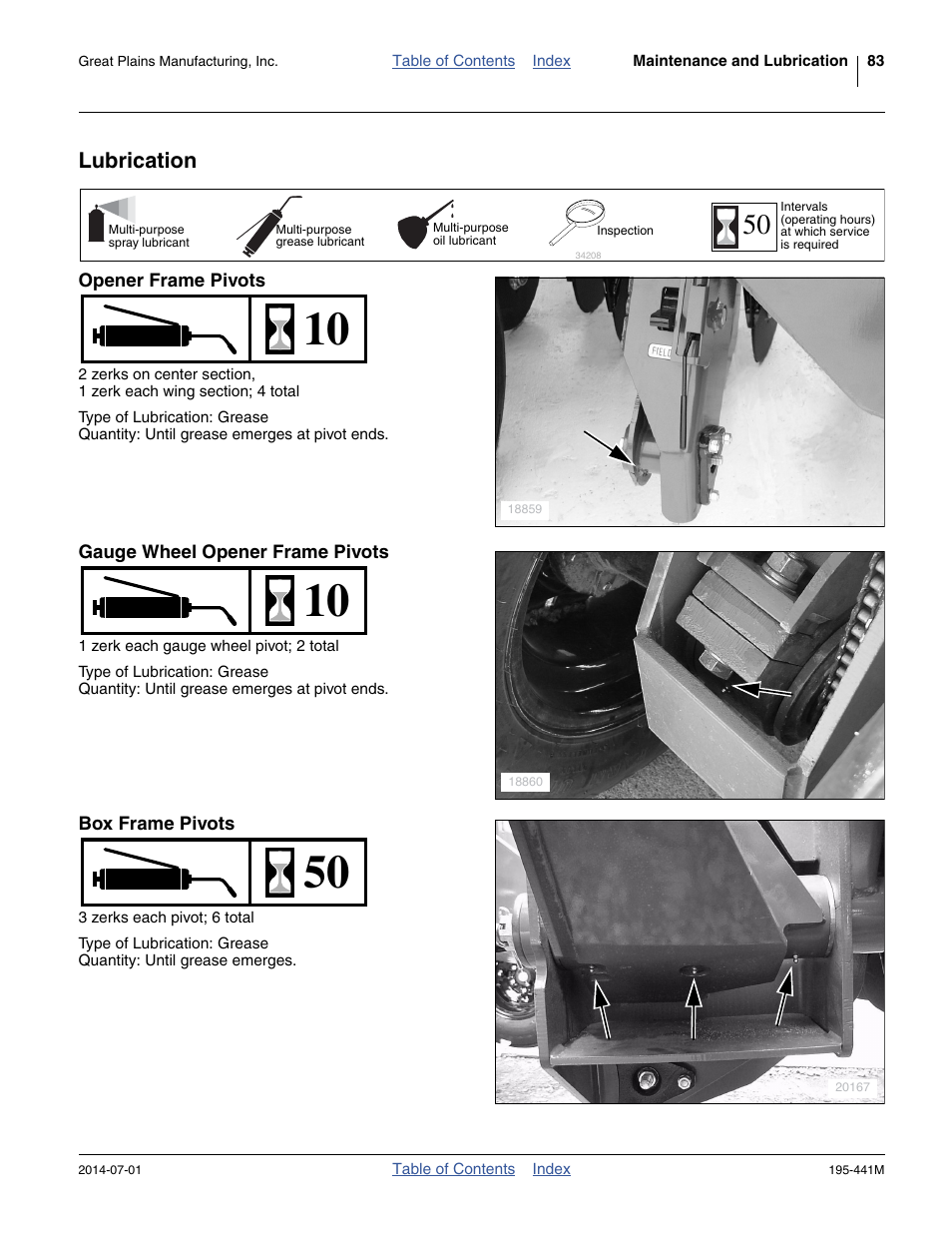 Great Plains Manufacturing, Inc. Table of Contents Index Maintenance and Lubrication 83

Lubrication

Multi-purpose spray lubricant
Multi-purpose grease lubricant
Multi-purpose oil lubricant
Inspection
34208
50 Intervals (operating hours) at which service is required

Opener Frame Pivots

10

2 zerks on center section, 1 zerk each wing section; 4 total

Type of Lubrication: Grease
Quantity: Until grease emerges at pivot ends.

FIELD

18859

Gauge Wheel Opener Frame Pivots

10

1 zerk each gauge wheel pivot; 2 total

Type of Lubrication: Grease
Quantity: Until grease emerges at pivot ends.

18860

Box Frame Pivots

50

3 zerks each pivot; 6 total

Type of Lubrication: Grease
Quantity: Until grease emerges.

20167

2014-07-01 Table of Contents Index 195-441M