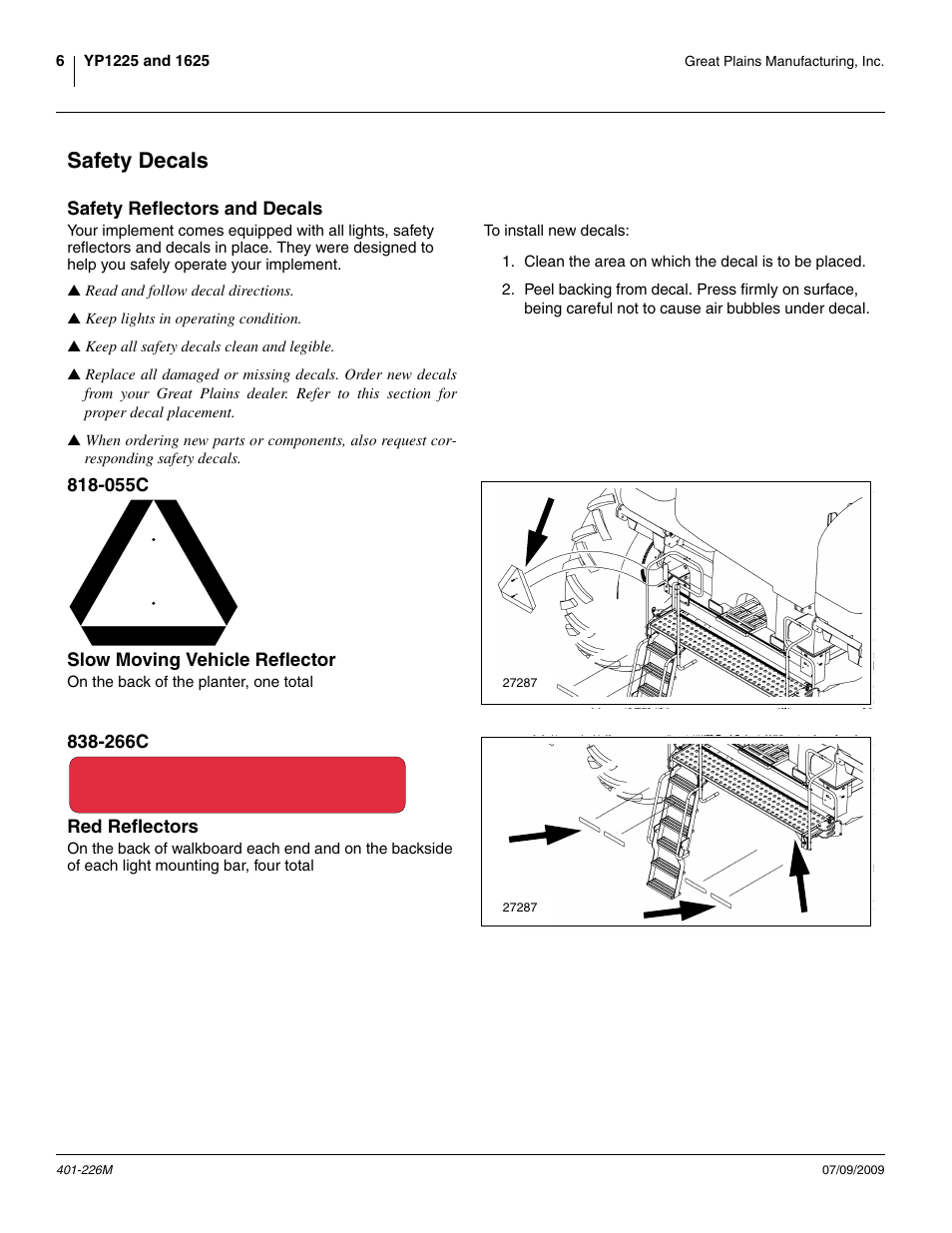 6 YP1225 and 1625

Great Plains Manufacturing, Inc.

Safety Decals

Safety Reflectors and Decals

Your implement comes equipped with all lights, safety reflectors and decals in place. They were designed to help you safely operate your implement.

▲ Read and follow decal directions.

▲ Keep lights in operating condition.

▲ Keep all safety decals clean and legible.

▲ Replace all damaged or missing decals. Order new decals from your Great Plains dealer. Refer to this section for proper decal placement.

▲ When ordering new parts or components, also request corresponding safety decals.

To install new decals:

1. Clean the area on which the decal is to be placed.

2. Peel backing from decal. Press firmly on surface, being careful not to cause air bubbles under decal.

818-055C

Slow Moving Vehicle Reflector

On the back of the planter, one total

27287

838-266C

Red Reflectors

On the back of walkboard each end and on the backside of each light mounting bar, four total

27287

401-226M

07/09/2009