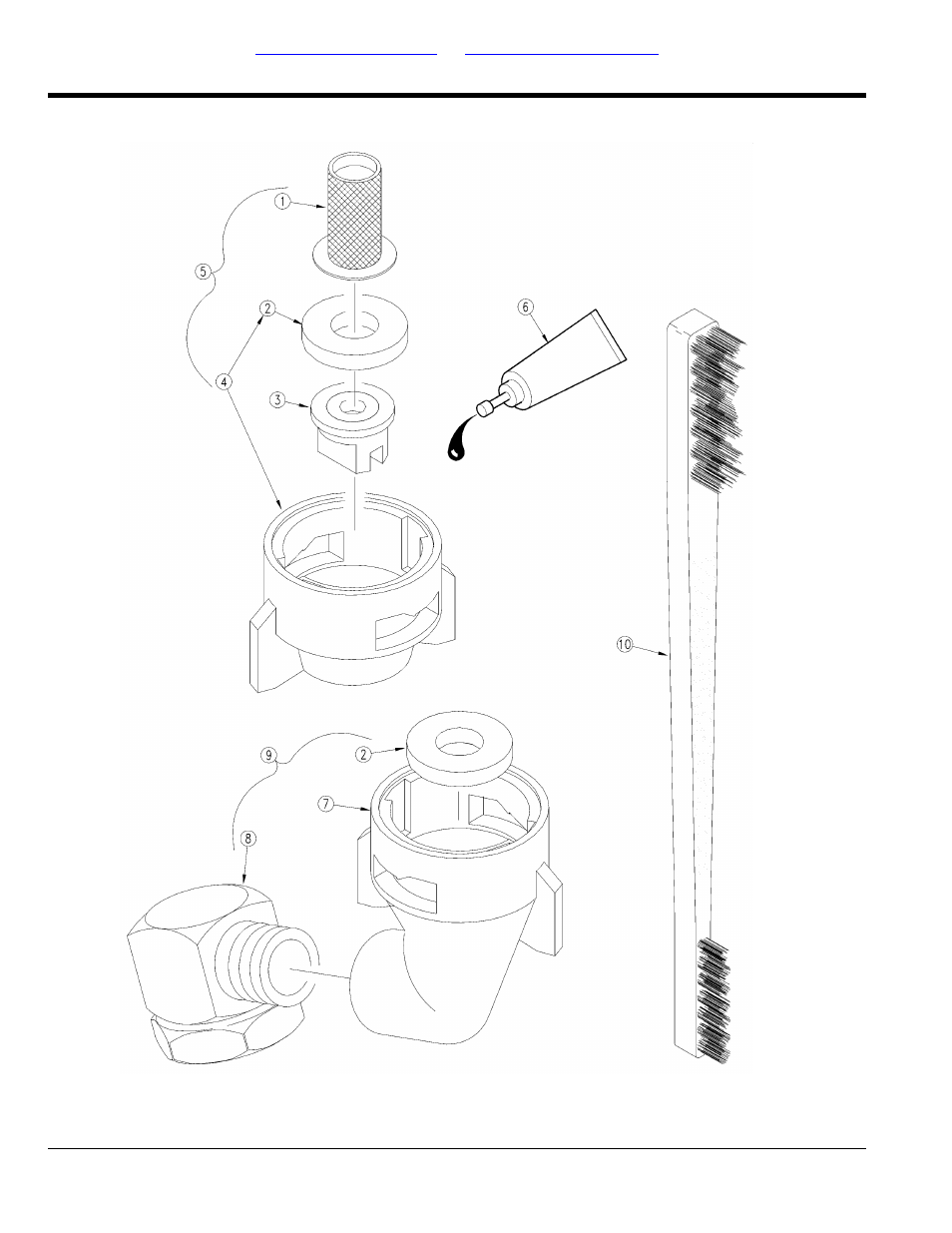 1
5
2
4
3
6
10
9
2
7
8