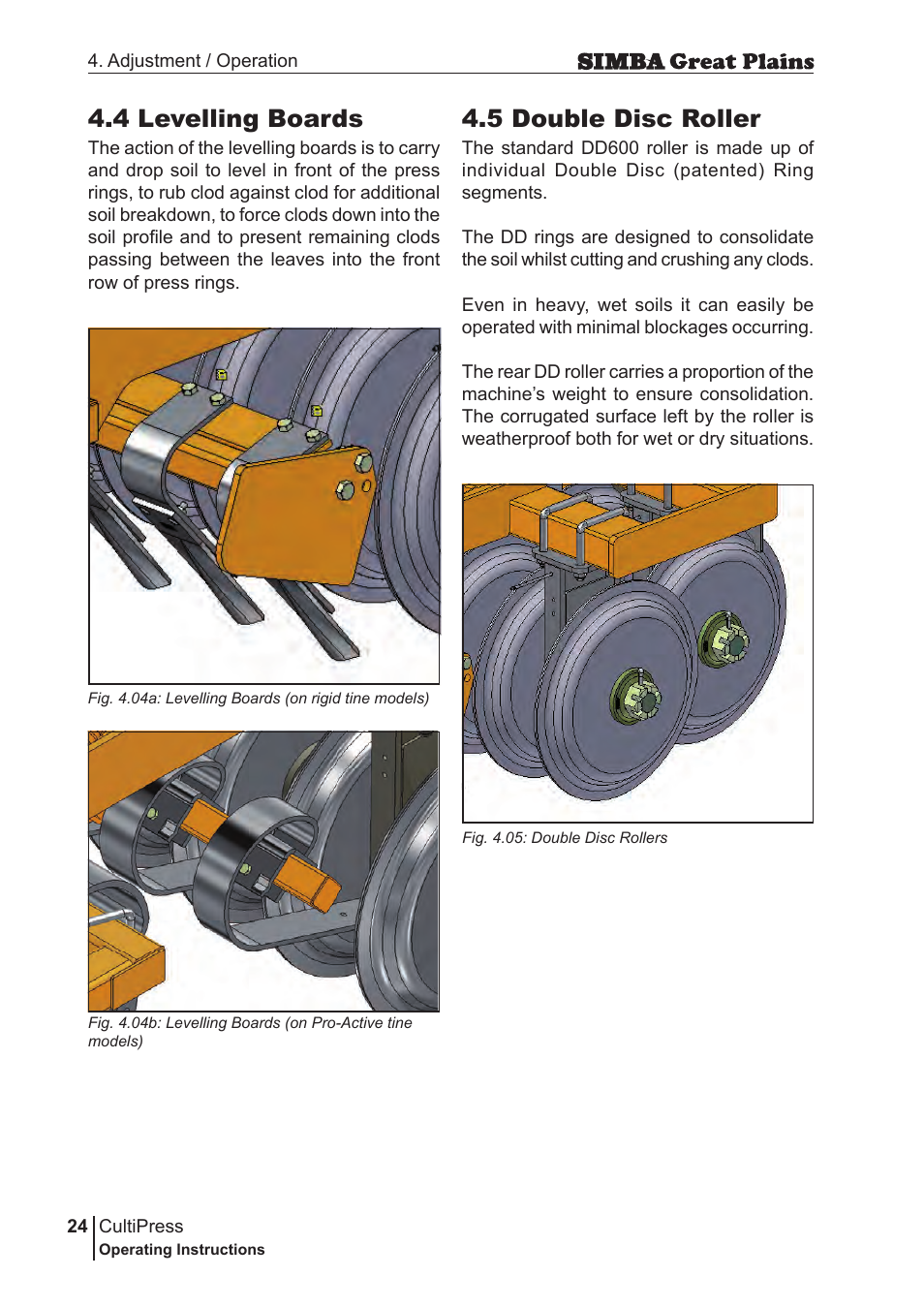 4. Adjustment / Operation

SIMBA Great Plains

4.4 Levelling Boards

The action of the levelling boards is to carry and drop soil to level in front of the press rings, to rub clod against clod for additional soil breakdown, to force clods down into the soil profile and to present remaining clods passing between the leaves into the front row of press rings.

Fig. 4.04a: Levelling Boards (on rigid tine models)

Fig. 4.04b: Levelling Boards (on Pro-Active tine models)

4.5 Double Disc Roller

The standard DD600 roller is made up of individual Double Disc (patented) Ring segments.

The DD rings are designed to consolidate the soil whilst cutting and crushing any clods.

Even in heavy, wet soils it can easily be operated with minimal blockages occurring.

The rear DD roller carries a proportion of the machine's weight to ensure consolidation. The corrugated surface left by the roller is weatherproof both for wet or dry situations.

Fig. 4.05: Double Disc Rollers

24 CultiPress
Operating Instructions