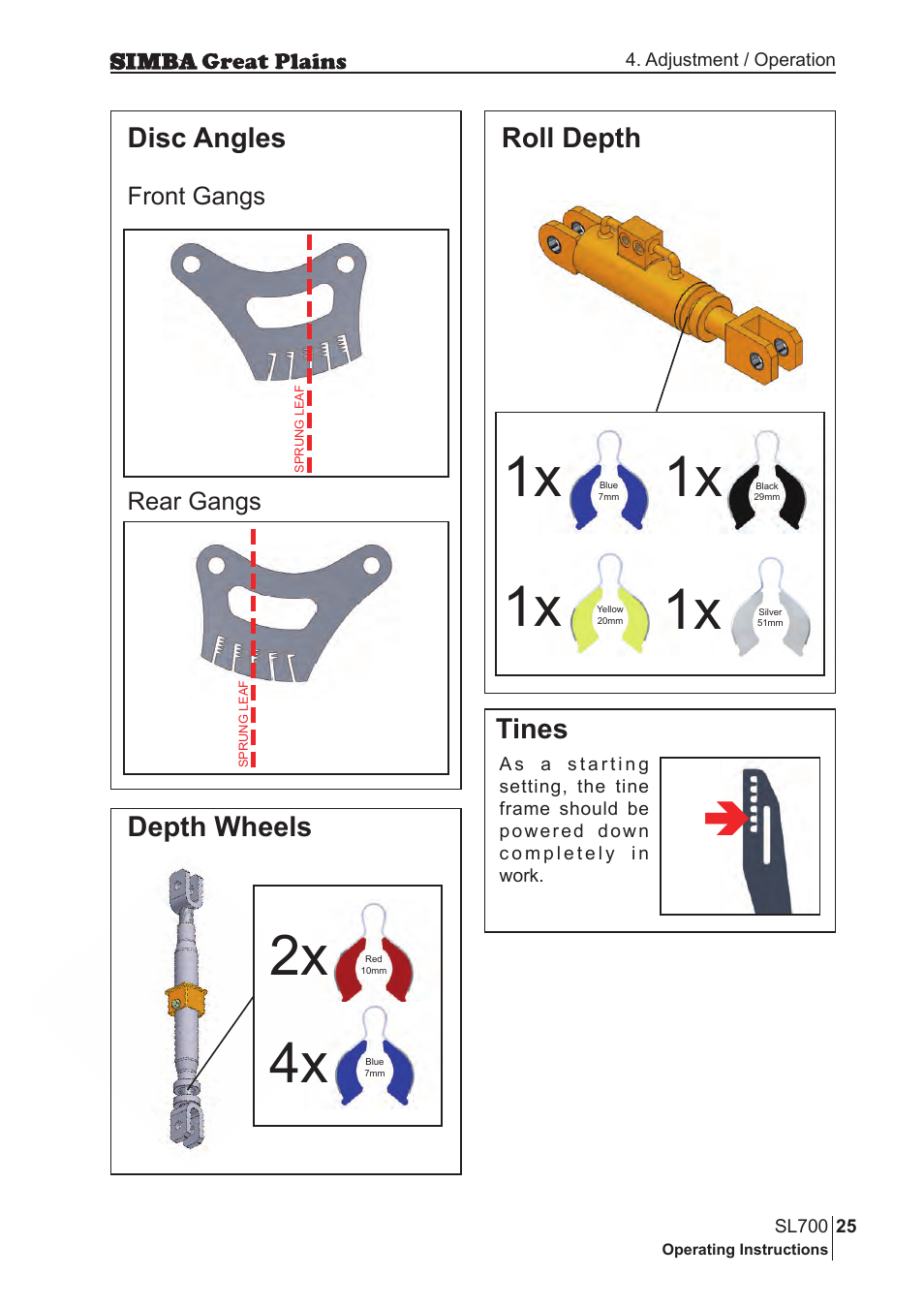 SIMBA Great Plains

4. Adjustment / Operation

Disc Angles

Front Gangs

SPRUNG LEAF

Rear Gangs

SPRUNG LEAF

Depth Wheels

2x Red 10mm

4x Blue 7mm

Roll Depth

1x Blue 7mm

1x Black 29mm

1x Yellow 20mm

1x Silver 51mm

Tines

As a starting setting, the tine frame should be powered down completely in work.

SL700 25
Operating Instructions