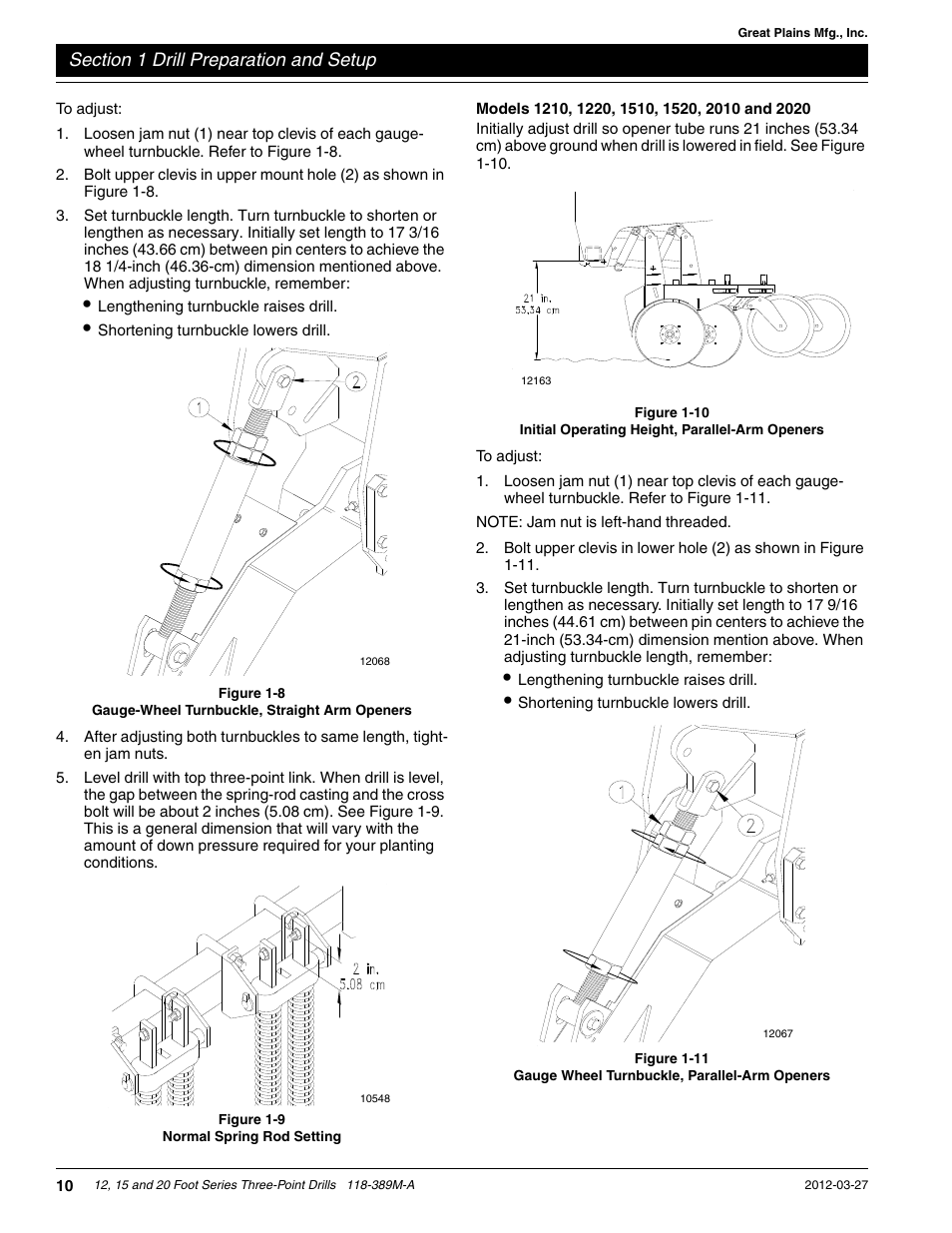 Great Plains Mfg., Inc.

Section 1 Drill Preparation and Setup

To adjust:

1. Loosen jam nut (1) near top clevis of each gauge-wheel turnbuckle. Refer to Figure 1-8.

2. Bolt upper clevis in upper mount hole (2) as shown in Figure 1-8.

3. Set turnbuckle length. Turn turnbuckle to shorten or lengthen as necessary. Initially set length to 17 3/16 inches (43.66 cm) between pin centers to achieve the 18 1/4-inch (46.36-cm) dimension mentioned above. When adjusting turnbuckle, remember:

• Lengthening turnbuckle raises drill.

• Shortening turnbuckle lowers drill.

1

2

12068

Figure 1-8
Gauge-Wheel Turnbuckle, Straight Arm Openers

4. After adjusting both turnbuckles to same length, tighten jam nuts.

5. Level drill with top three-point link. When drill is level, the gap between the spring-rod casting and the cross bolt will be about 2 inches (5.08 cm). See Figure 1-9. This is a general dimension that will vary with the amount of down pressure required for your planting conditions.

2 in.
5.08 cm

10548

Figure 1-9
Normal Spring Rod Setting

Models 1210, 1220, 1510, 1520, 2010 and 2020

Initially adjust drill so opener tube runs 21 inches (53.34 cm) above ground when drill is lowered in field. See Figure 1-10.

21 in.
53.34 cm

12163

Figure 1-10
Initial Operating Height, Parallel-Arm Openers

To adjust:

1. Loosen jam nut (1) near top clevis of each gauge-wheel turnbuckle. Refer to Figure 1-11.

NOTE: Jam nut is left-hand threaded.

2. Bolt upper clevis in lower hole (2) as shown in Figure 1-11.

3. Set turnbuckle length. Turn turnbuckle to shorten or lengthen as necessary. Initially set length to 17 9/16 inches (44.61 cm) between pin centers to achieve the 21-inch (53.34-cm) dimension mention above. When adjusting turnbuckle length, remember:

• Lengthening turnbuckle raises drill.

• Shortening turnbuckle lowers drill.

1

2

12067

Figure 1-11
Gauge Wheel Turnbuckle, Parallel-Arm Openers

10 12, 15 and 20 Foot Series Three-Point Drills 118-389M-A 2012-03-27