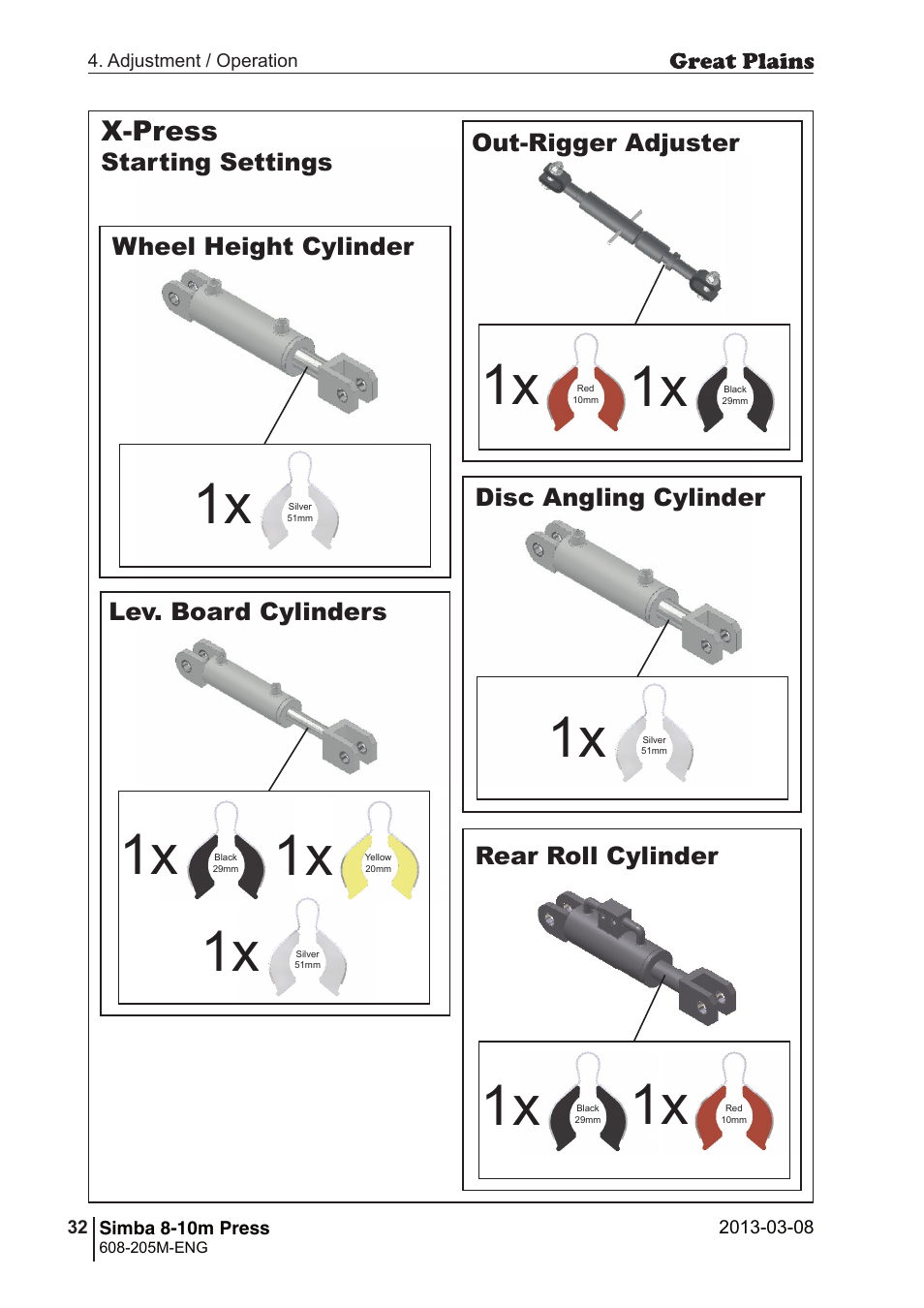 4. Adjustment / Operation

Great Plains

X-Press
Starting Settings

Wheel Height Cylinder

1x Silver 51mm

Lev. Board Cylinders

1x Black 29mm 1x Yellow 20mm

1x Silver 51mm

Out-Rigger Adjuster

1x Red 10mm 1x Black 29mm

Disc Angling Cylinder

1x Silver 51mm

Rear Roll Cylinder

1x Black 29mm 1x Red 10mm

32 Simba 8-10m Press
608-205M-ENG

2013-03-08