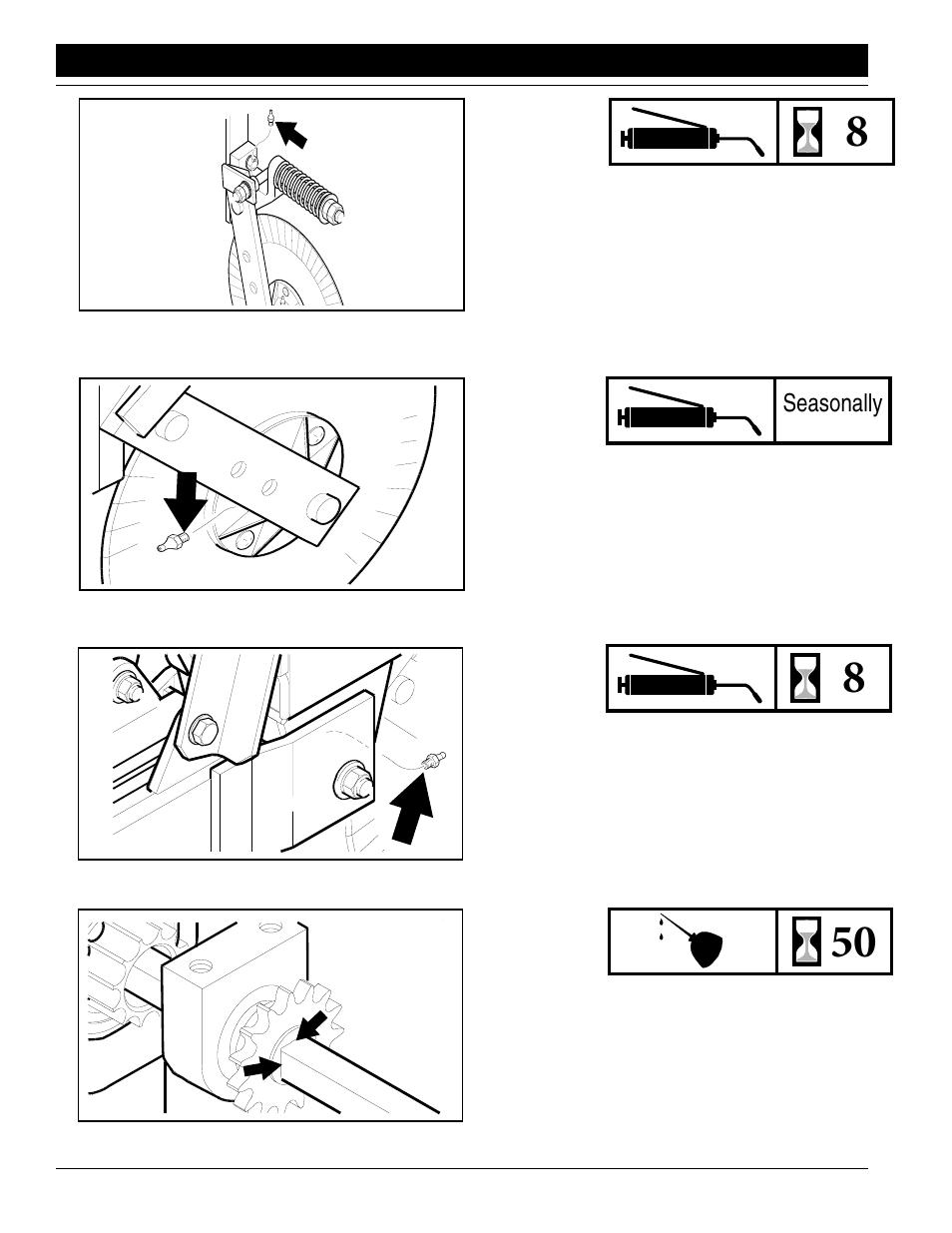 8

Seasonally

8

50