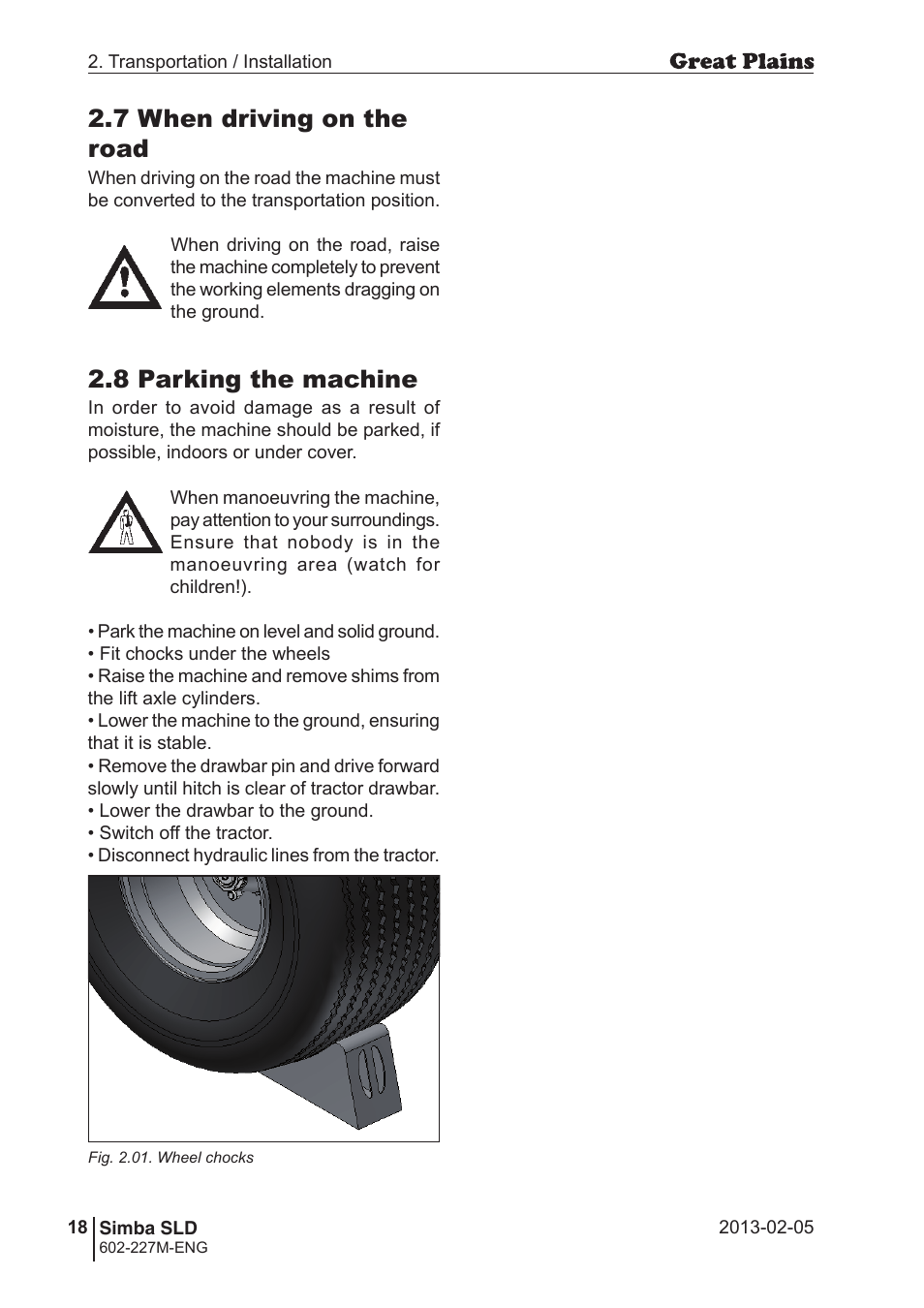 2. Transportation / Installation

Great Plains

2.7 When driving on the road

When driving on the road the machine must be converted to the transportation position.

When driving on the road, raise the machine completely to prevent the working elements dragging on the ground.

2.8 Parking the machine

In order to avoid damage as a result of moisture, the machine should be parked, if possible, indoors or under cover.

When manoeuvring the machine, pay attention to your surroundings. Ensure that nobody is in the manoeuvring area (watch for children!).

• Park the machine on level and solid ground.
• Fit chocks under the wheels
• Raise the machine and remove shims from the lift axle cylinders.
• Lower the machine to the ground, ensuring that it is stable.
• Remove the drawbar pin and drive forward slowly until hitch is clear of tractor drawbar.
• Lower the drawbar to the ground.
• Switch off the tractor.
• Disconnect hydraulic lines from the tractor.

Fig. 2.01. Wheel chocks

18 Simba SLD
602-227M-ENG

2013-02-05