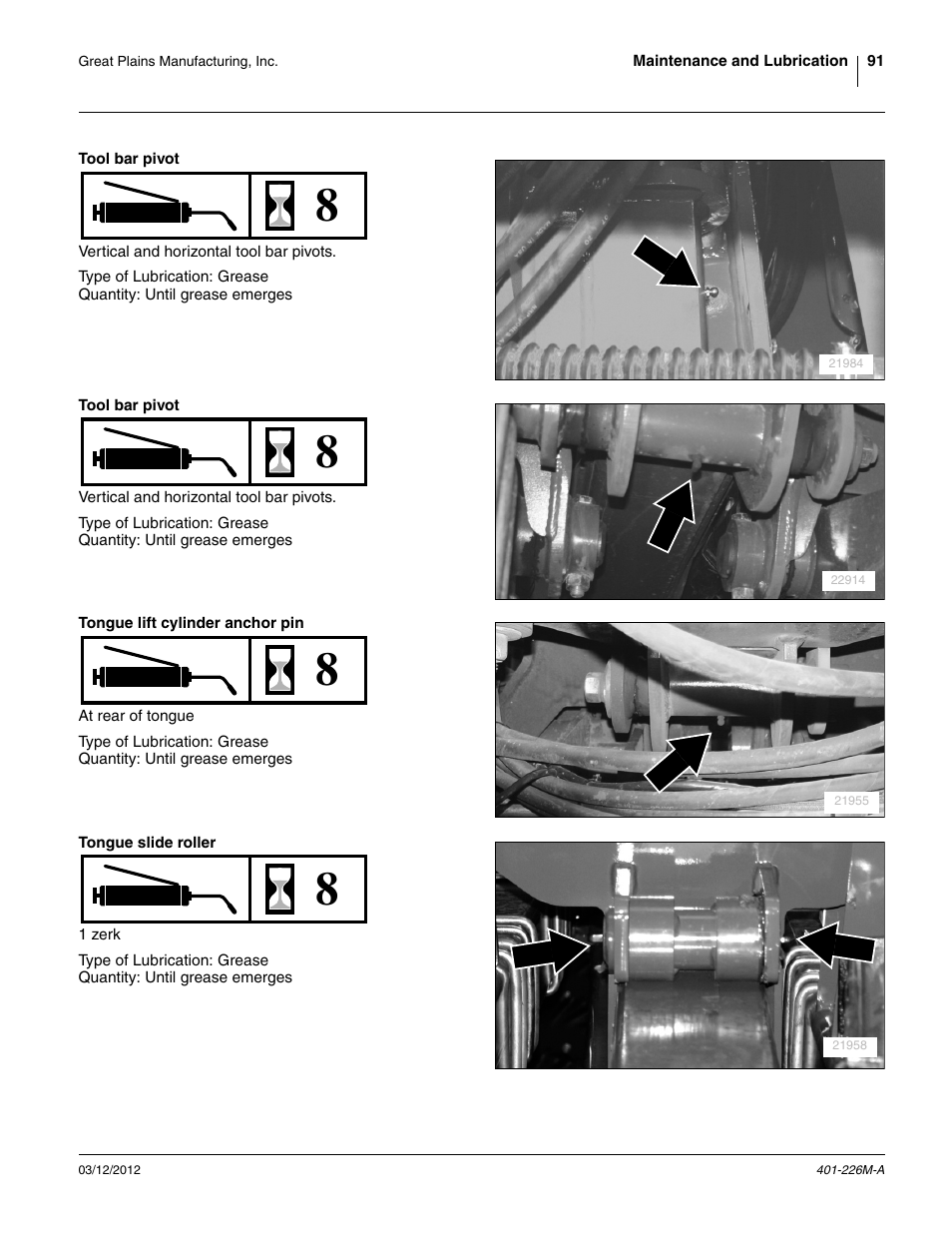 Great Plains Manufacturing, Inc.

Maintenance and Lubrication 91

Tool bar pivot

8

Vertical and horizontal tool bar pivots.

Type of Lubrication: Grease
Quantity: Until grease emerges

21984

Tool bar pivot

8

Vertical and horizontal tool bar pivots.

Type of Lubrication: Grease
Quantity: Until grease emerges

22914

Tongue lift cylinder anchor pin

8

At rear of tongue

Type of Lubrication: Grease
Quantity: Until grease emerges

21955

Tongue slide roller

8

1 zerk

Type of Lubrication: Grease
Quantity: Until grease emerges

21958

03/12/2012

401-226M-A