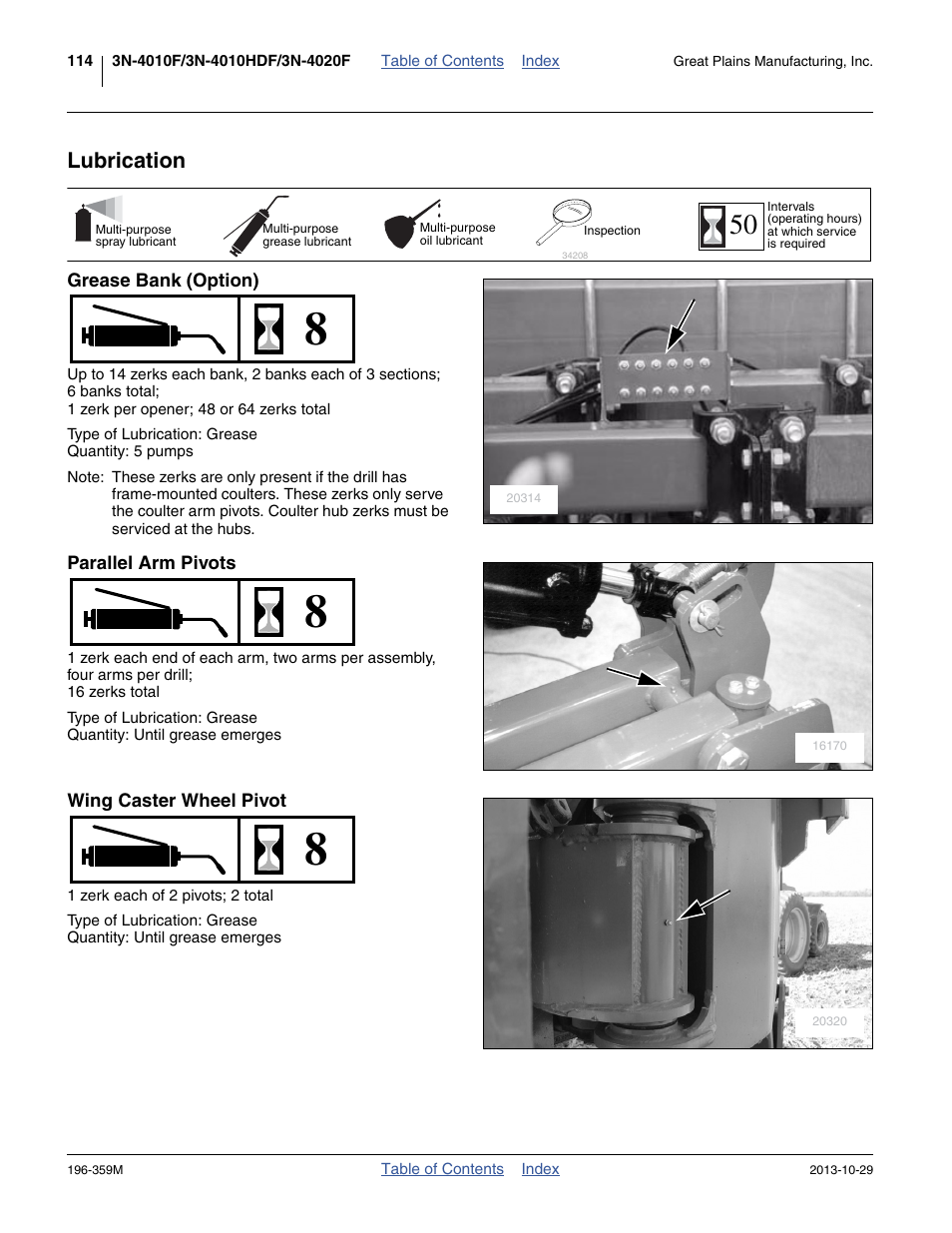 114 3N-4010F/3N-4010HDF/3N-4020F Table of Contents Index Great Plains Manufacturing, Inc.

Lubrication

Multi-purpose spray lubricant
Multi-purpose grease lubricant
Multi-purpose oil lubricant
Inspection
34208
50 Intervals (operating hours) at which service is required

Grease Bank (Option)

8

Up to 14 zerks each bank, 2 banks each of 3 sections; 6 banks total;
1 zerk per opener; 48 or 64 zerks total

Type of Lubrication: Grease
Quantity: 5 pumps

Note: These zerks are only present if the drill has frame-mounted coulters. These zerks only serve the coulter arm pivots. Coulter hub zerks must be serviced at the hubs.

20314

Parallel Arm Pivots

8

1 zerk each end of each arm, two arms per assembly, four arms per drill;
16 zerks total

Type of Lubrication: Grease
Quantity: Until grease emerges

16170

Wing Caster Wheel Pivot

8

1 zerk each of 2 pivots; 2 total

Type of Lubrication: Grease
Quantity: Until grease emerges

20320

196-359M Table of Contents Index 2013-10-29