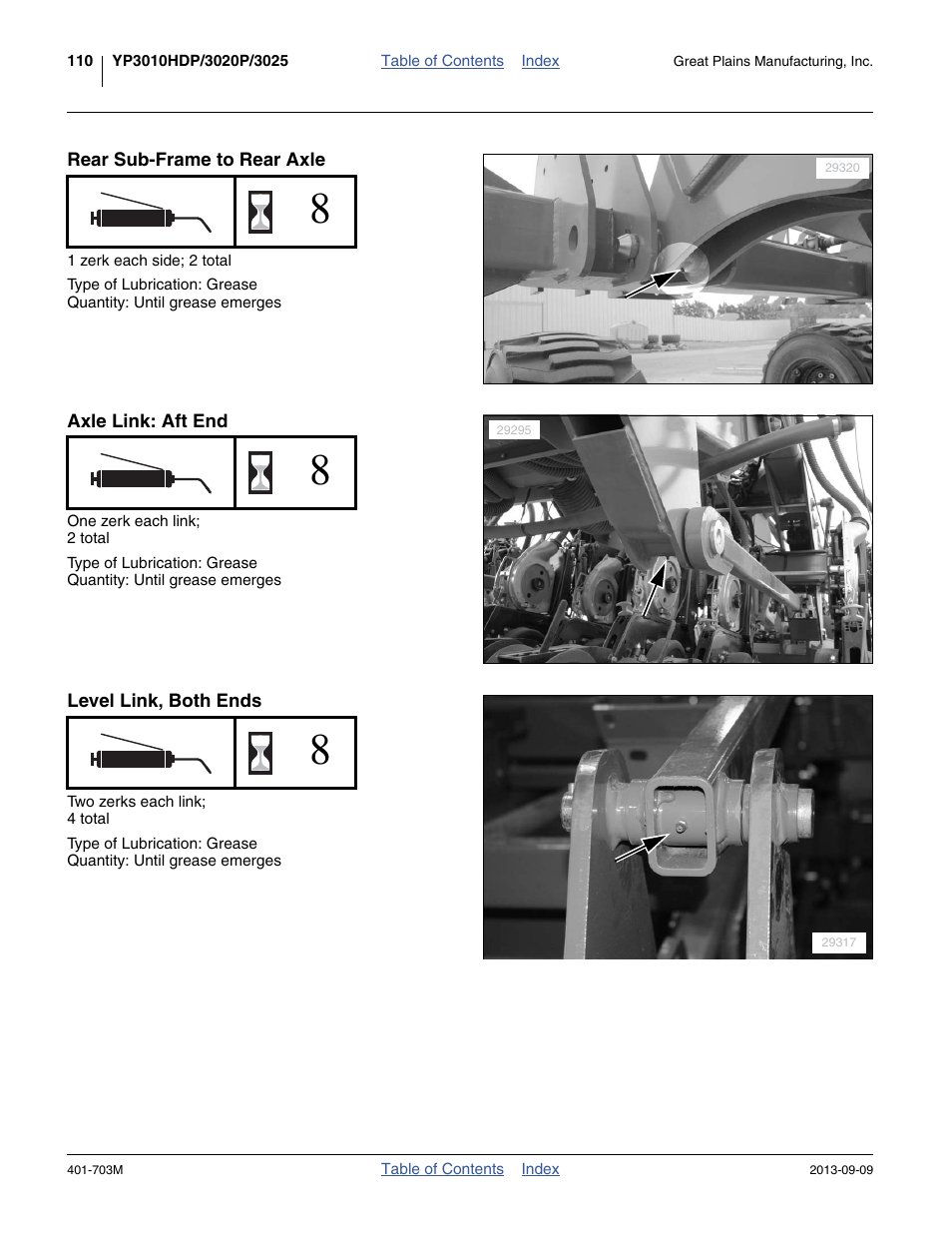 110 YP3010HDP/3020P/3025 Table of Contents Index Great Plains Manufacturing, Inc.

Rear Sub-Frame to Rear Axle

8

1 zerk each side; 2 total

Type of Lubrication: Grease
Quantity: Until grease emerges

29320

Axle Link: Aft End

8

One zerk each link;
2 total

Type of Lubrication: Grease
Quantity: Until grease emerges

29295

Level Link, Both Ends

8

Two zerks each link;
4 total

Type of Lubrication: Grease
Quantity: Until grease emerges

29317

401-703M Table of Contents Index 2013-09-09