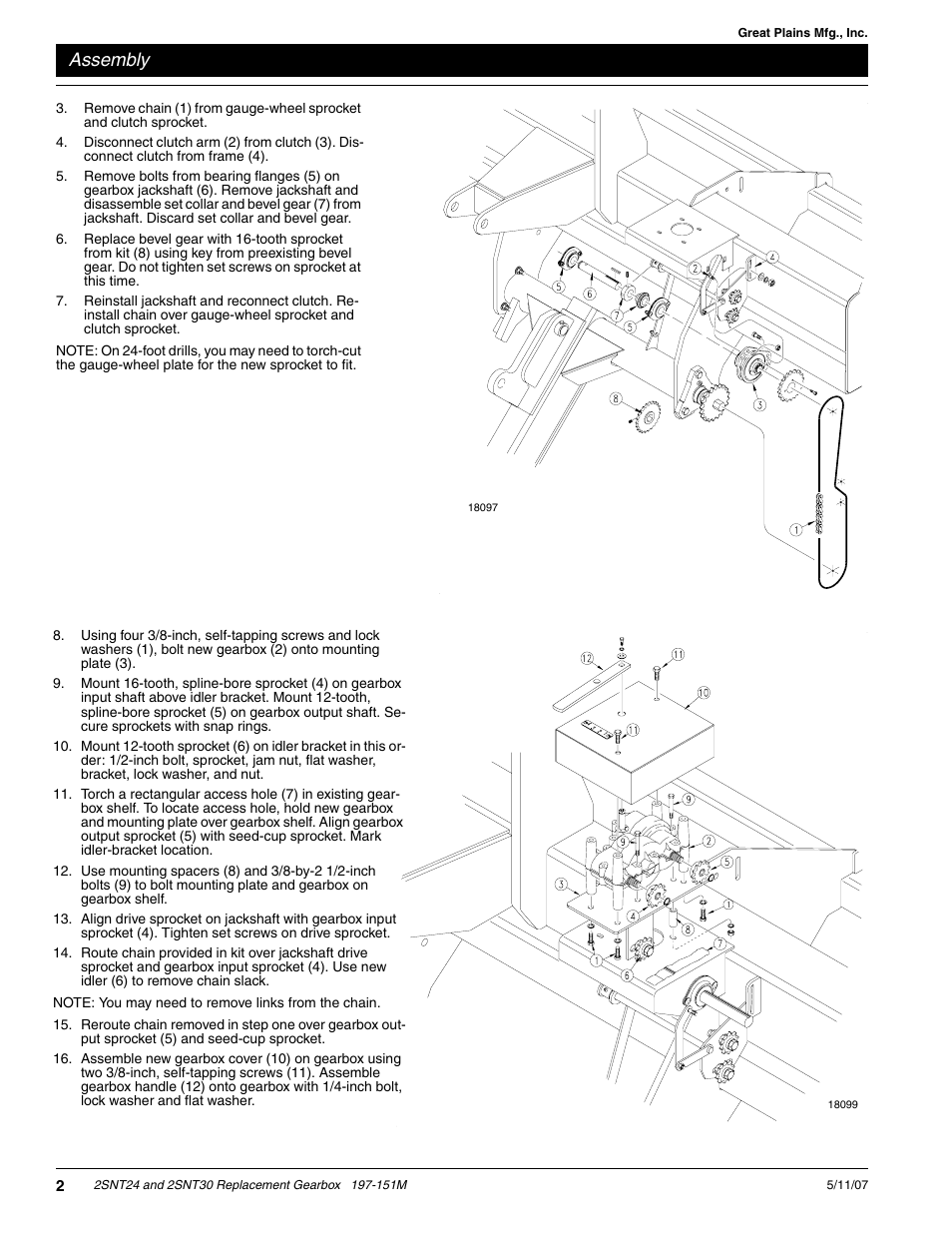 Great Plains Mfg., Inc.

Assembly

3. Remove chain (1) from gauge-wheel sprocket and clutch sprocket.

4. Disconnect clutch arm (2) from clutch (3). Disconnect clutch from frame (4).

5. Remove bolts from bearing flanges (5) on gearbox jackshaft (6). Remove jackshaft and disassemble set collar and bevel gear (7) from jackshaft. Discard set collar and bevel gear.

6. Replace bevel gear with 16-tooth sprocket from kit (8) using key from preexisting bevel gear. Do not tighten set screws on sprocket at this time.

7. Reinstall jackshaft and reconnect clutch. Reinstall chain over gauge-wheel sprocket and clutch sprocket.

NOTE: On 24-foot drills, you may need to torch-cut the gauge-wheel plate for the new sprocket to fit.

5 6 7 5 2 4 8 3 1

18097

8. Using four 3/8-inch, self-tapping screws and lock washers (1), bolt new gearbox (2) onto mounting plate (3).

9. Mount 16-tooth, spline-bore sprocket (4) on gearbox input shaft above idler bracket. Mount 12-tooth, spline-bore sprocket (5) on gearbox output shaft. Secure sprockets with snap rings.

10. Mount 12-tooth sprocket (6) on idler bracket in this order: 1/2-inch bolt, sprocket, jam nut, flat washer, bracket, lock washer, and nut.

11. Torch a rectangular access hole (7) in existing gearbox shelf. To locate access hole, hold new gearbox and mounting plate over gearbox shelf. Align gearbox output sprocket (5) with seed-cup sprocket. Mark idler-bracket location.

12. Use mounting spacers (8) and 3/8-by-2 1/2-inch bolts (9) to bolt mounting plate and gearbox on gearbox shelf.

13. Align drive sprocket on jackshaft with gearbox input sprocket (4). Tighten set screws on drive sprocket.

14. Route chain provided in kit over jackshaft drive sprocket and gearbox input sprocket (4). Use new idler (6) to remove chain slack.

NOTE: You may need to remove links from the chain.

15. Reroute chain removed in step one over gearbox output sprocket (5) and seed-cup sprocket.

16. Assemble new gearbox cover (10) on gearbox using two 3/8-inch, self-tapping screws (11). Assemble gearbox handle (12) onto gearbox with 1/4-inch bolt, lock washer and flat washer.

12 11 10 11 9 9 2 5 3 4 1 8 7 1 6

18099

2 2SNT24 and 2SNT30 Replacement Gearbox 197-151M 5/11/07