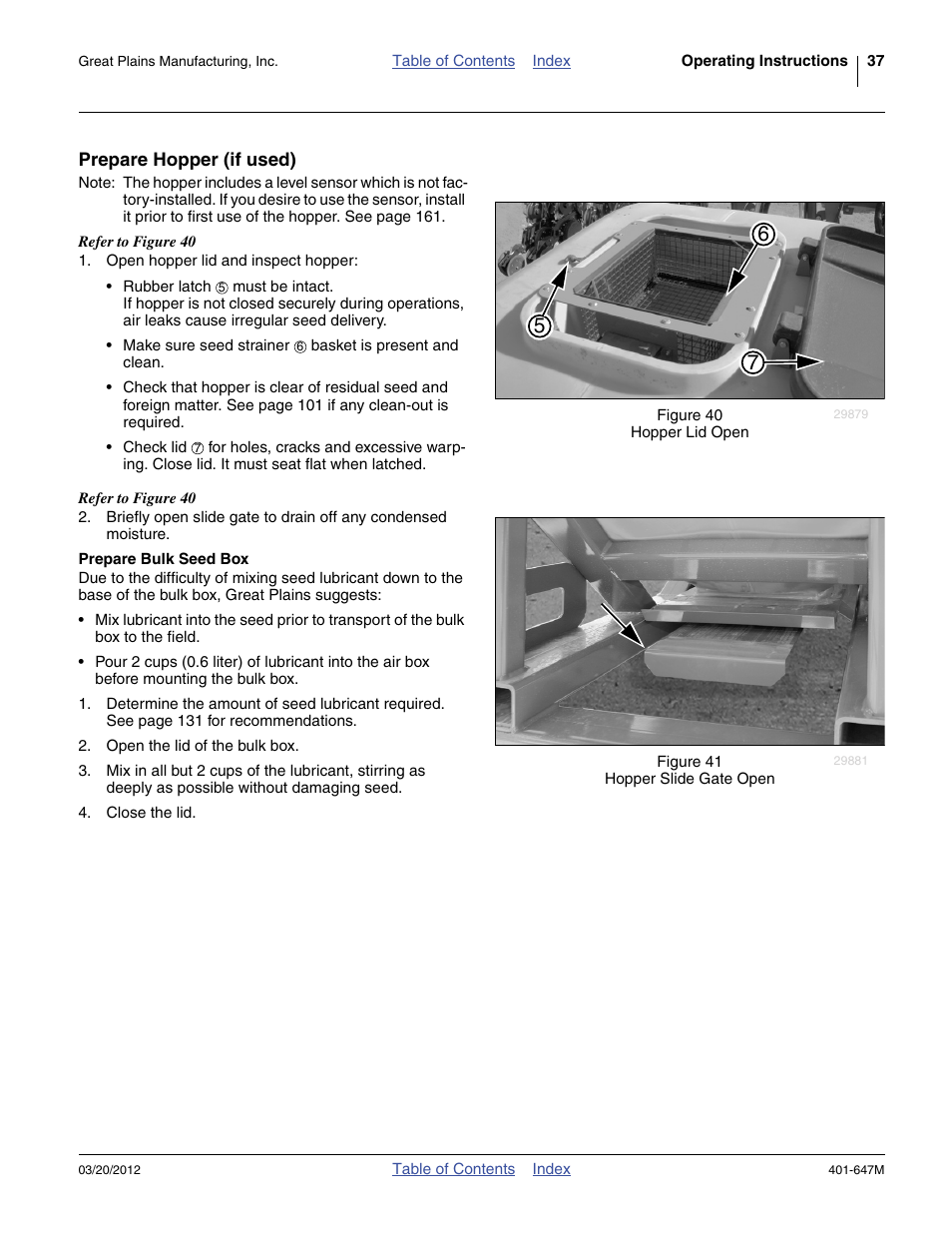 Great Plains Manufacturing, Inc.

Table of Contents Index

Operating Instructions 37

Prepare Hopper (if used)

Note: The hopper includes a level sensor which is not factory-installed. If you desire to use the sensor, install it prior to first use of the hopper. See page 161.

Refer to Figure 40

1. Open hopper lid and inspect hopper:

• Rubber latch ⑤ must be intact.
If hopper is not closed securely during operations, air leaks cause irregular seed delivery.

• Make sure seed strainer ⑥ basket is present and clean.

• Check that hopper is clear of residual seed and foreign matter. See page 101 if any clean-out is required.

• Check lid ⑦ for holes, cracks and excessive warping. Close lid. It must seat flat when latched.

Refer to Figure 40

2. Briefly open slide gate to drain off any condensed moisture.

Prepare Bulk Seed Box

Due to the difficulty of mixing seed lubricant down to the base of the bulk box, Great Plains suggests:

• Mix lubricant into the seed prior to transport of the bulk box to the field.

• Pour 2 cups (0.6 liter) of lubricant into the air box before mounting the bulk box.

1. Determine the amount of seed lubricant required. See page 131 for recommendations.

2. Open the lid of the bulk box.

3. Mix in all but 2 cups of the lubricant, stirring as deeply as possible without damaging seed.

4. Close the lid.

6

5

7

Figure 40
Hopper Lid Open

29879

Figure 41
Hopper Slide Gate Open

29881

03/20/2012

Table of Contents Index

401-647M