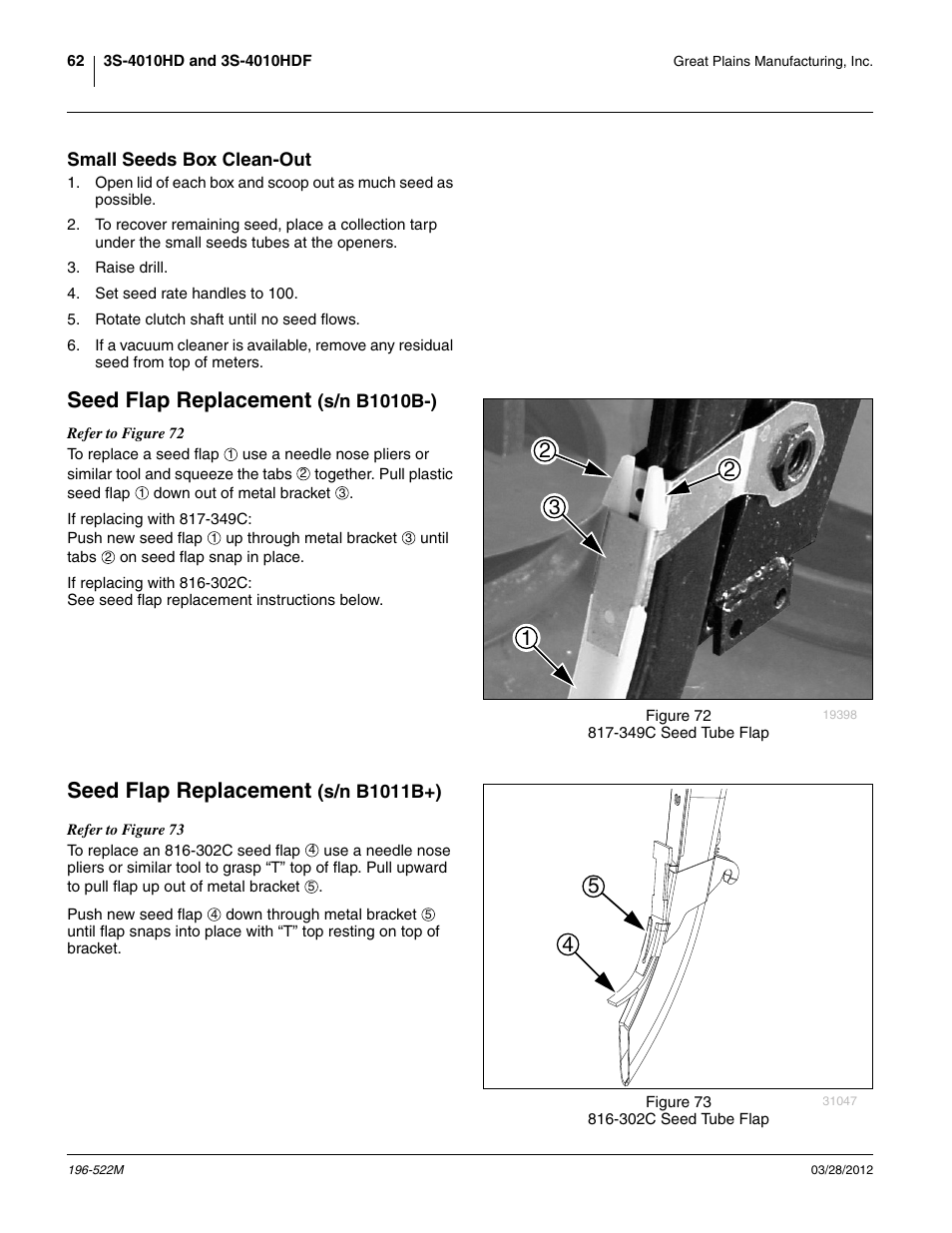 62 3S-4010HD and 3S-4010HDF

Great Plains Manufacturing, Inc.

Small Seeds Box Clean-Out

1. Open lid of each box and scoop out as much seed as possible.
2. To recover remaining seed, place a collection tarp under the small seeds tubes at the openers.
3. Raise drill.
4. Set seed rate handles to 100.
5. Rotate clutch shaft until no seed flows.
6. If a vacuum cleaner is available, remove any residual seed from top of meters.

Seed Flap Replacement (s/n B1010B-)

Refer to Figure 72

To replace a seed flap ① use a needle nose pliers or similar tool and squeeze the tabs ② together. Pull plastic seed flap ① down out of metal bracket ③.

If replacing with 817-349C:
Push new seed flap ① up through metal bracket ③ until tabs ② on seed flap snap in place.

If replacing with 816-302C:
See seed flap replacement instructions below.

2
2
3
1

Figure 72
817-349C Seed Tube Flap
19398

Seed Flap Replacement (s/n B1011B+)

Refer to Figure 73

To replace an 816-302C seed flap ④ use a needle nose pliers or similar tool to grasp “T” top of flap. Pull upward to pull flap up out of metal bracket ⑤.

Push new seed flap ④ down through metal bracket ⑤ until flap snaps into place with “T” top resting on top of bracket.

5
4

Figure 73
816-302C Seed Tube Flap
31047

196-522M

03/28/2012