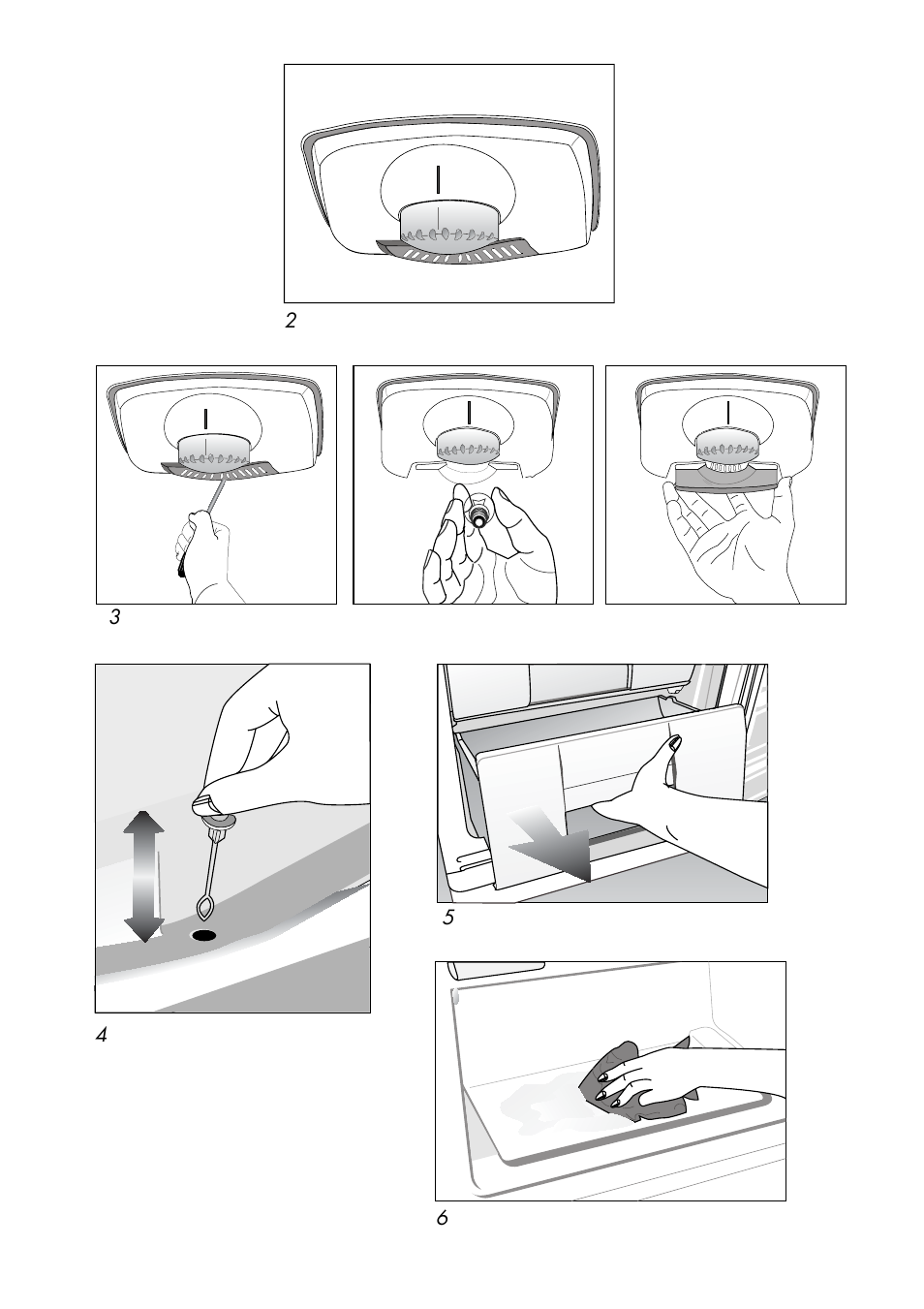 2

3

4

5

6