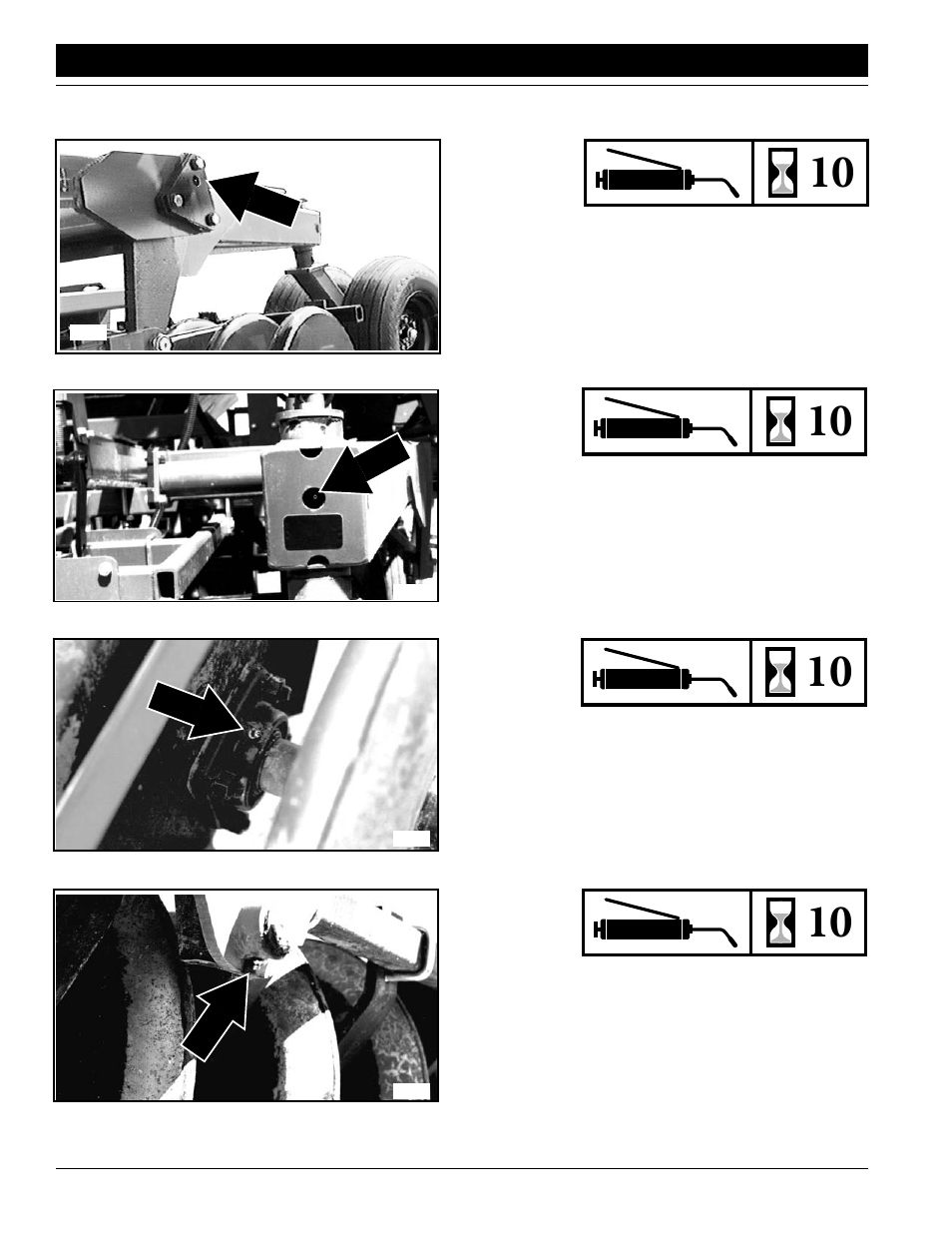 10

10

10

10