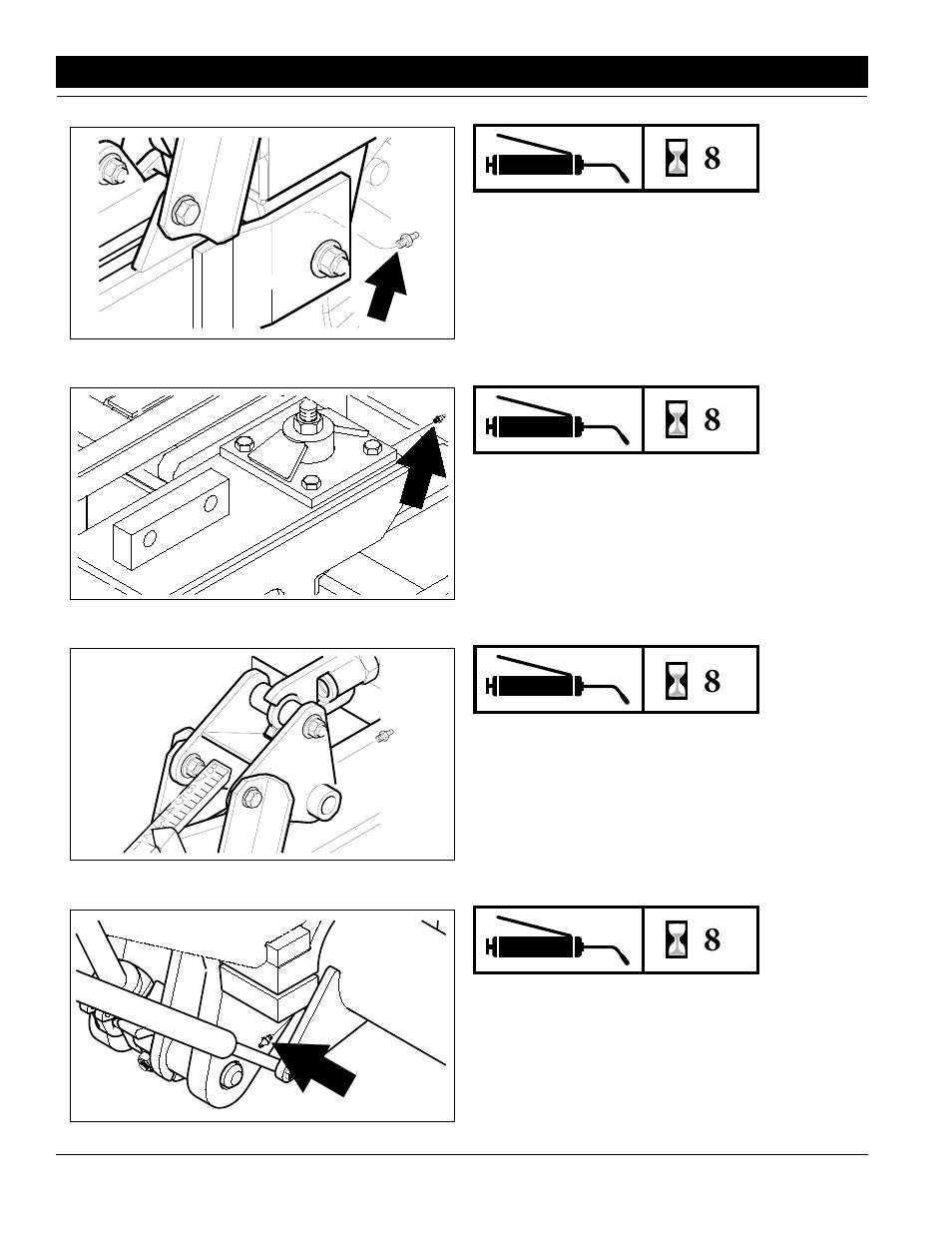 8

8

8

8