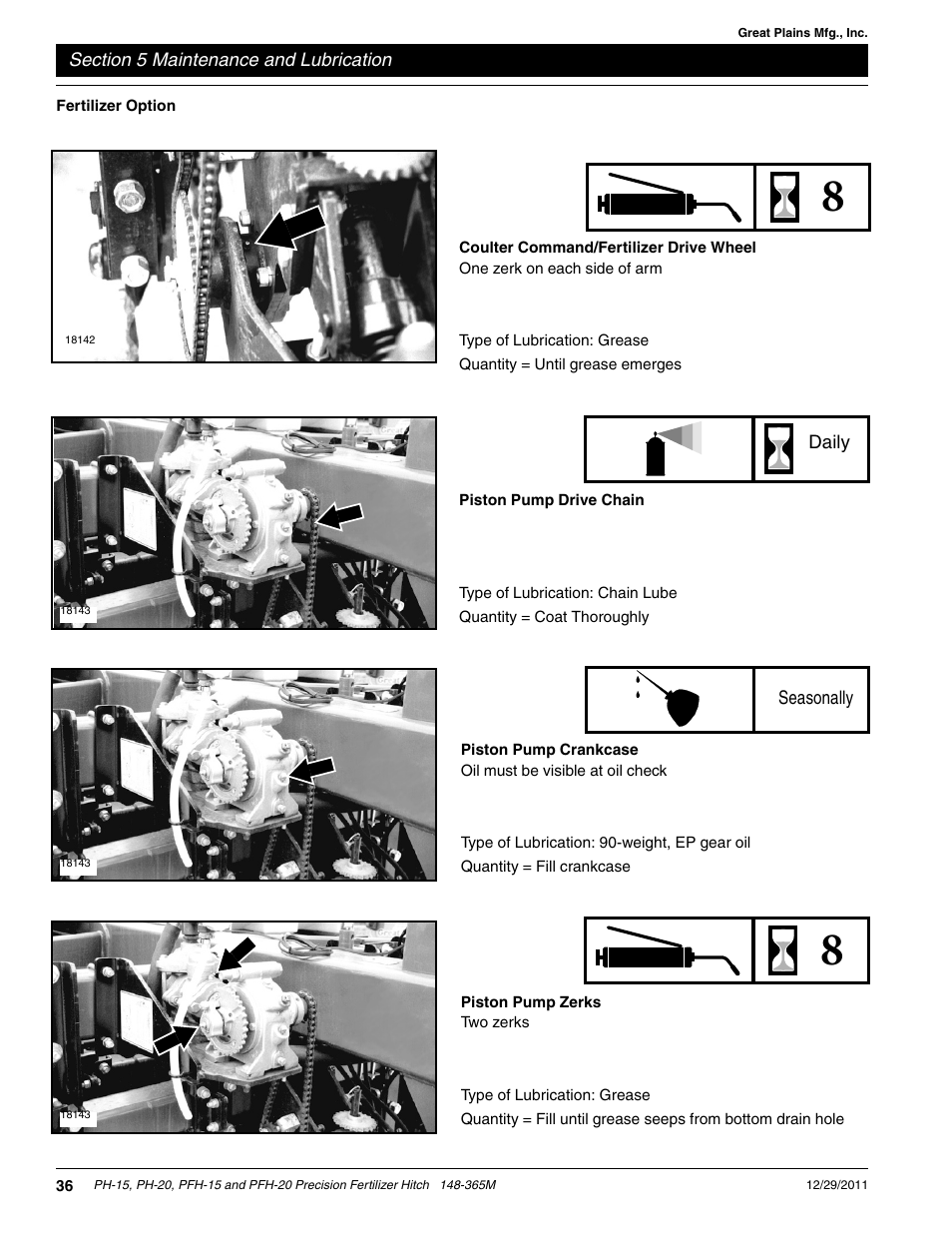 Great Plains Mfg., Inc.

Section 5 Maintenance and Lubrication

Fertilizer Option

18142

8

Coulter Command/Fertilizer Drive Wheel
One zerk on each side of arm

Type of Lubrication: Grease
Quantity = Until grease emerges

18143

Daily

Piston Pump Drive Chain

Type of Lubrication: Chain Lube
Quantity = Coat Thoroughly

18143

Seasonally

Piston Pump Crankcase
Oil must be visible at oil check

Type of Lubrication: 90-weight, EP gear oil
Quantity = Fill crankcase

18143

8

Piston Pump Zerks
Two zerks

Type of Lubrication: Grease
Quantity = Fill until grease seeps from bottom drain hole

36 PH-15, PH-20, PFH-15 and PFH-20 Precision Fertilizer Hitch 148-365M 12/29/2011