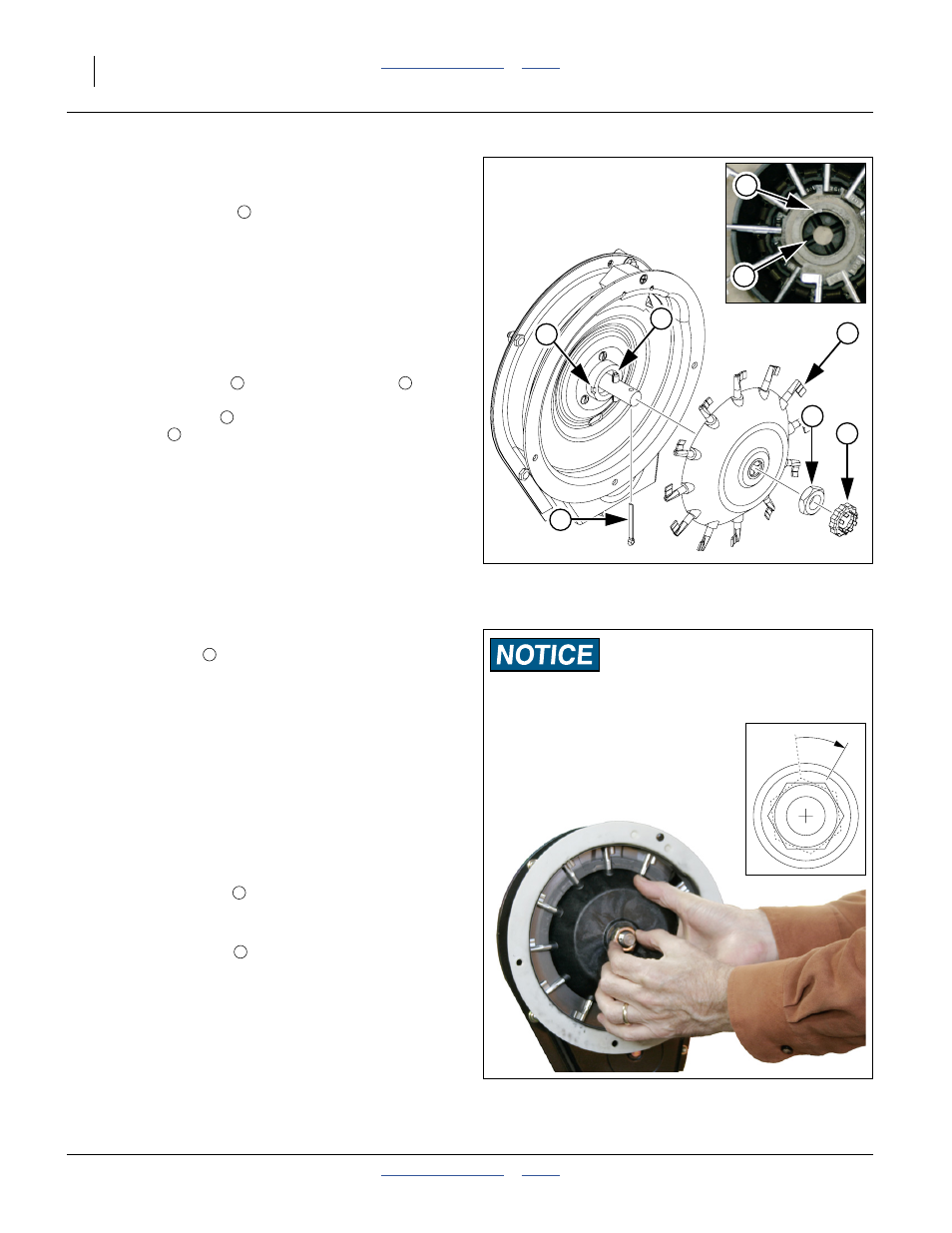 NOTICE