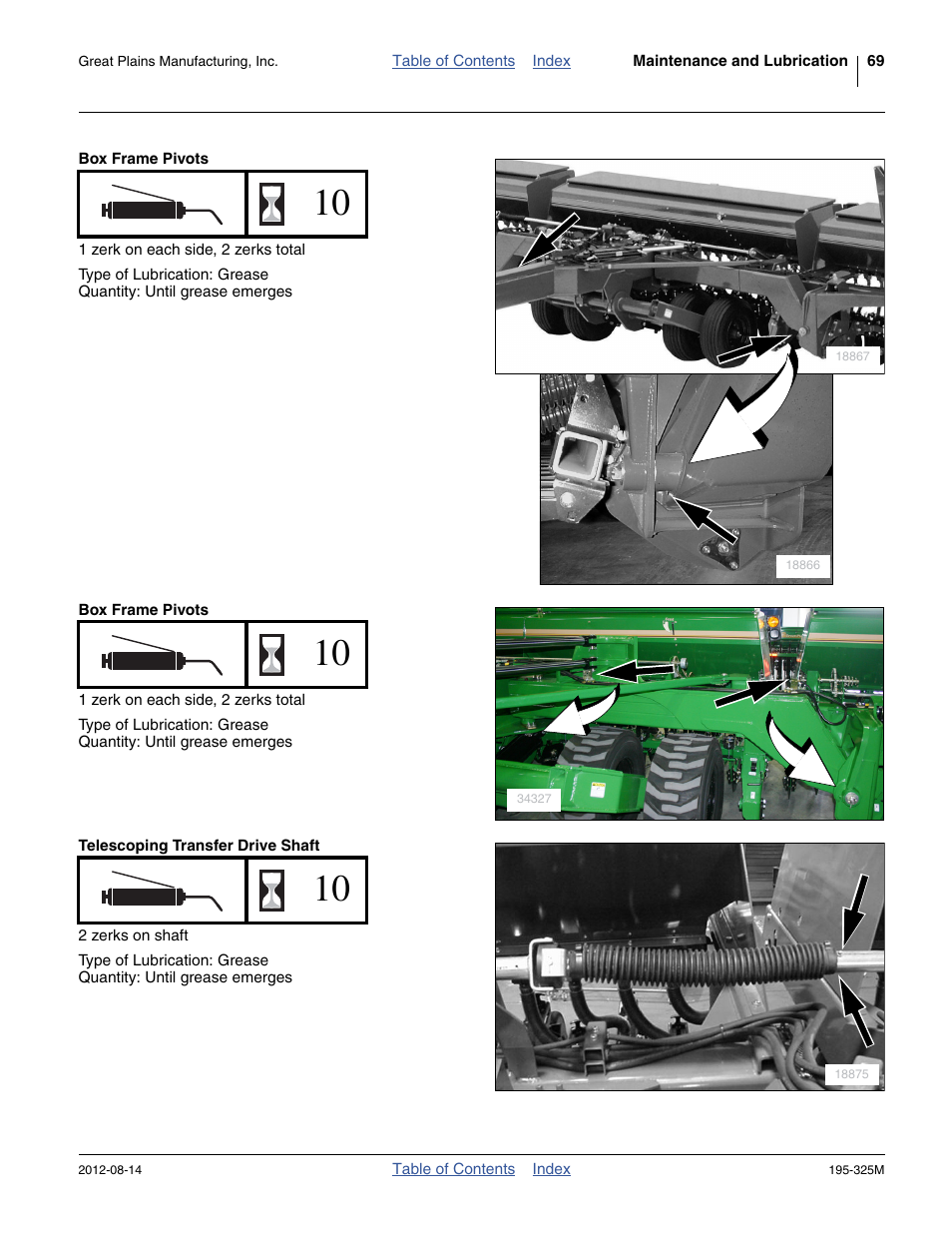 Great Plains Manufacturing, Inc. Table of Contents Index Maintenance and Lubrication 69

Box Frame Pivots

10

1 zerk on each side, 2 zerks total

Type of Lubrication: Grease
Quantity: Until grease emerges

18867

18866

Box Frame Pivots

10

1 zerk on each side, 2 zerks total

Type of Lubrication: Grease
Quantity: Until grease emerges

34327

Telescoping Transfer Drive Shaft

10

2 zerks on shaft

Type of Lubrication: Grease
Quantity: Until grease emerges

18875

2012-08-14 Table of Contents Index 195-325M