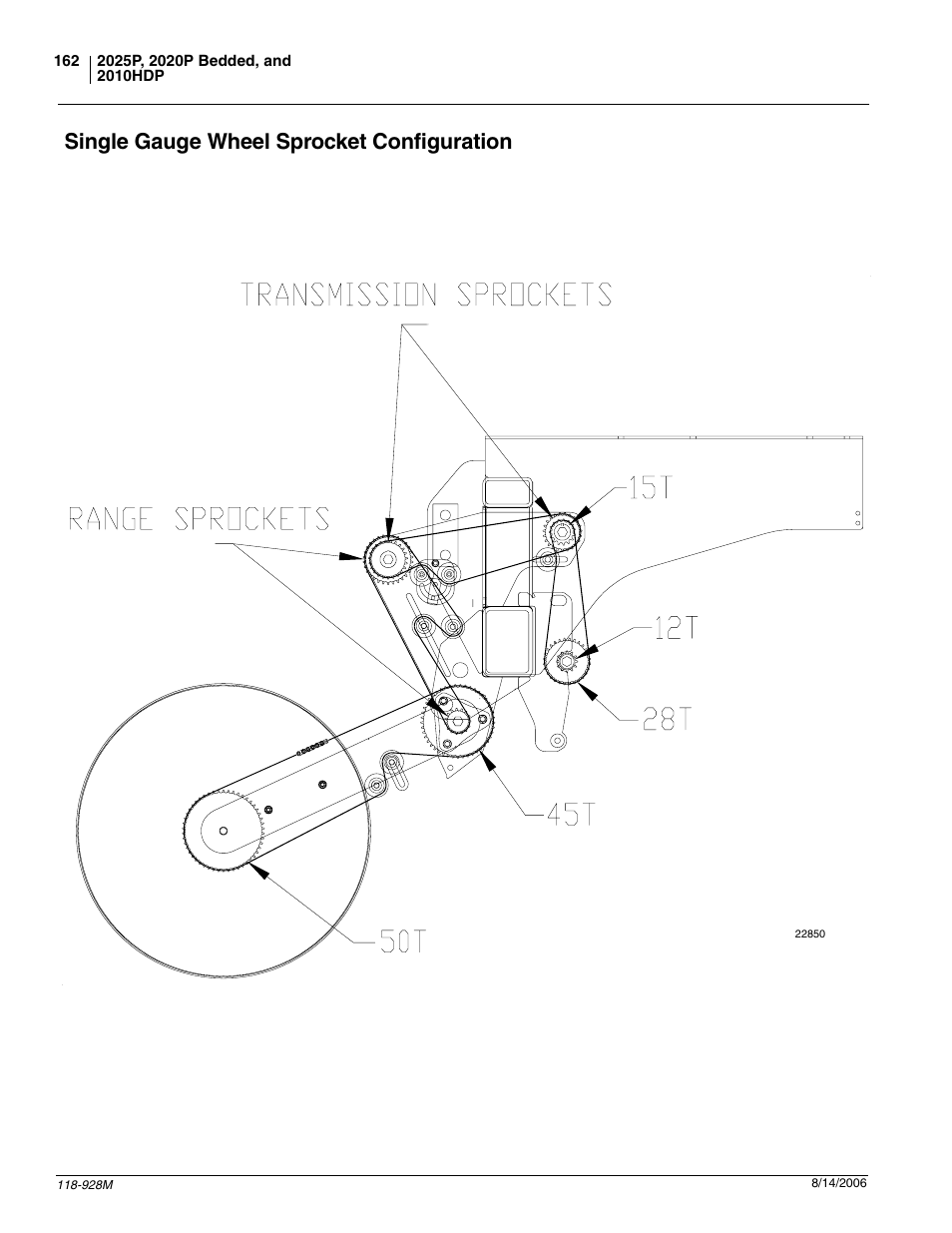 162 2025P, 2020P Bedded, and 2010HDP

Single Gauge Wheel Sprocket Configuration

TRANSMISSION SPROCKETS

RANGE SPROCKETS

15T

12T

28T

45T

50T

22850

118-928M

8/14/2006