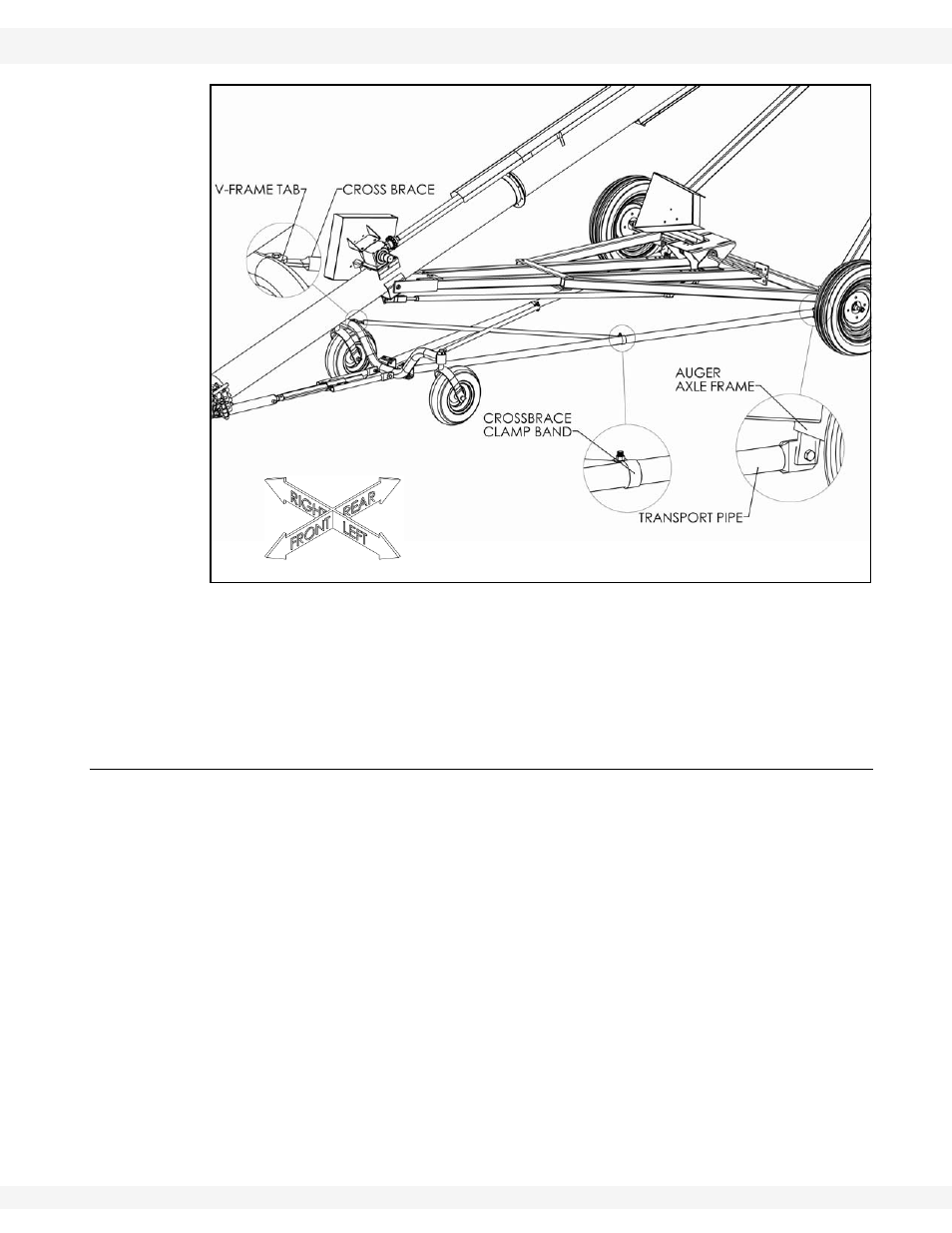 V-FRAME TAB
CROSS BRACE
AUGER
AXLE FRAME
CROSSBRACE
CLAMP BAND
TRANSPORT PIPE
RIGHT
REAR
FRONT
LEFT