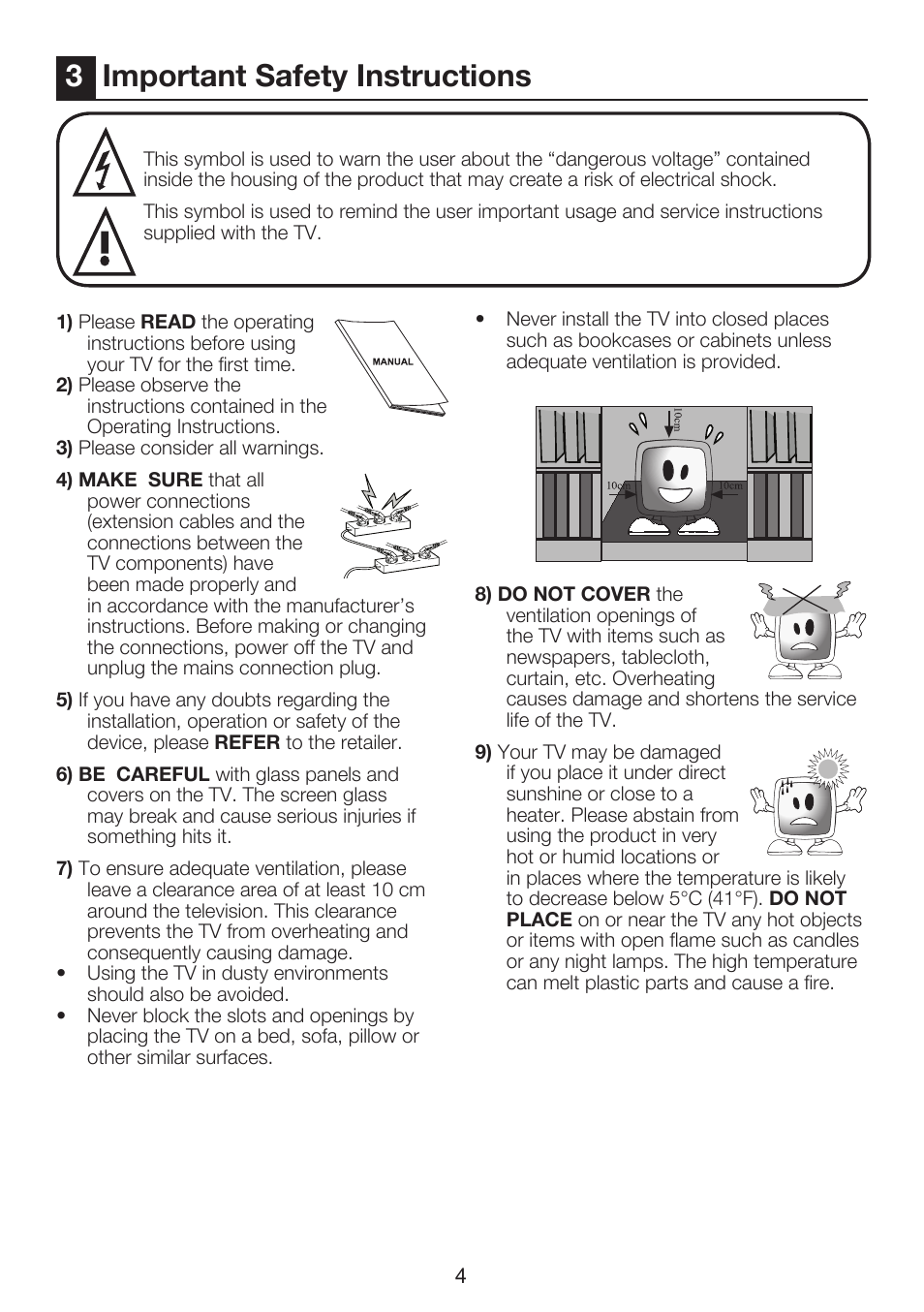 3 Important Safety Instructions

This symbol is used to warn the user about the “dangerous voltage” contained inside the housing of the product that may create a risk of electrical shock.

This symbol is used to remind the user important usage and service instructions supplied with the TV.

1) Please READ the operating instructions before using your TV for the first time.

MANUAL

2) Please observe the instructions contained in the Operating Instructions.
3) Please consider all warnings.

4) MAKE SURE that all power connections (extension cables and the connections between the TV components) have been made properly and in accordance with the manufacturer’s instructions. Before making or changing the connections, power off the TV and unplug the mains connection plug.

5) If you have any doubts regarding the installation, operation or safety of the device, please REFER to the retailer.

6) BE CAREFUL with glass panels and covers on the TV. The screen glass may break and cause serious injuries if something hits it.

7) To ensure adequate ventilation, please leave a clearance area of at least 10 cm around the television. This clearance prevents the TV from overheating and consequently causing damage.
• Using the TV in dusty environments should also be avoided.
• Never block the slots and openings by placing the TV on a bed, sofa, pillow or other similar surfaces.

• Never install the TV into closed places such as bookcases or cabinets unless adequate ventilation is provided.

10cm
10cm
10cm

8) DO NOT COVER the ventilation openings of the TV with items such as newspapers, tablecloth, curtain, etc. Overheating causes damage and shortens the service life of the TV.

9) Your TV may be damaged if you place it under direct sunshine or close to a heater. Please abstain from using the product in very hot or humid locations or in places where the temperature is likely to decrease below 5°C (41°F). DO NOT PLACE on or near the TV any hot objects or items with open flame such as candles or any night lamps. The high temperature can melt plastic parts and cause a fire.

4