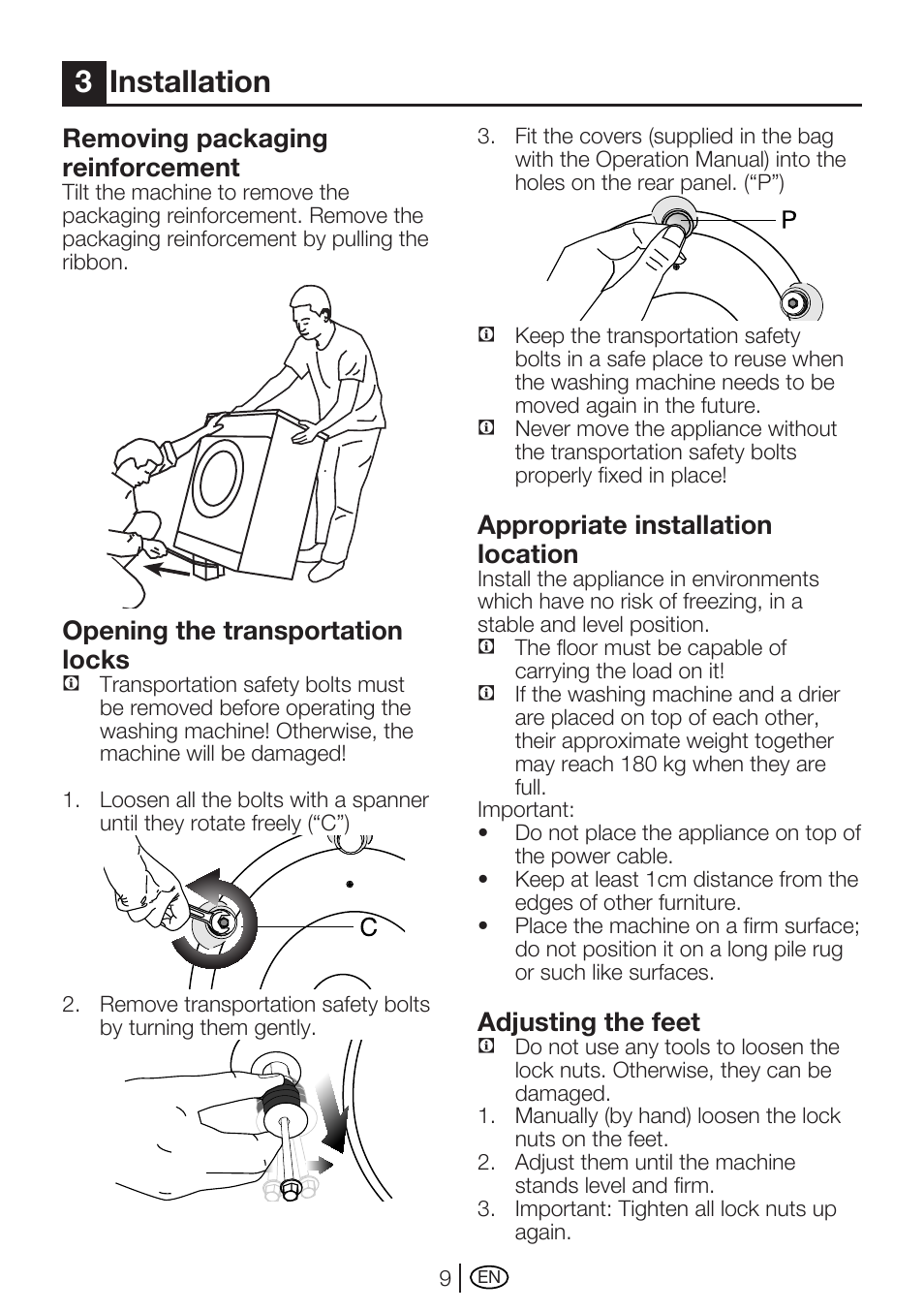 3 Installation

Removing packaging reinforcement
Tilt the machine to remove the packaging reinforcement. Remove the packaging reinforcement by pulling the ribbon.

Opening the transportation locks
Transportation safety bolts must be removed before operating the washing machine! Otherwise, the machine will be damaged!

1. Loosen all the bolts with a spanner until they rotate freely (“C”)

C

2. Remove transportation safety bolts by turning them gently.

3. Fit the covers (supplied in the bag with the Operation Manual) into the holes on the rear panel. (“P”)

P

Keep the transportation safety bolts in a safe place to reuse when the washing machine needs to be moved again in the future.
Never move the appliance without the transportation safety bolts properly fixed in place!

Appropriate installation location
Install the appliance in environments which have no risk of freezing, in a stable and level position.
The floor must be capable of carrying the load on it!
If the washing machine and a drier are placed on top of each other, their approximate weight together may reach 180 kg when they are full.
Important:
• Do not place the appliance on top of the power cable.
• Keep at least 1cm distance from the edges of other furniture.
• Place the machine on a firm surface; do not position it on a long pile rug or such like surfaces.

Adjusting the feet
Do not use any tools to loosen the lock nuts. Otherwise, they can be damaged.
1. Manually (by hand) loosen the lock nuts on the feet.
2. Adjust them until the machine stands level and firm.
3. Important: Tighten all lock nuts up again.

9 EN