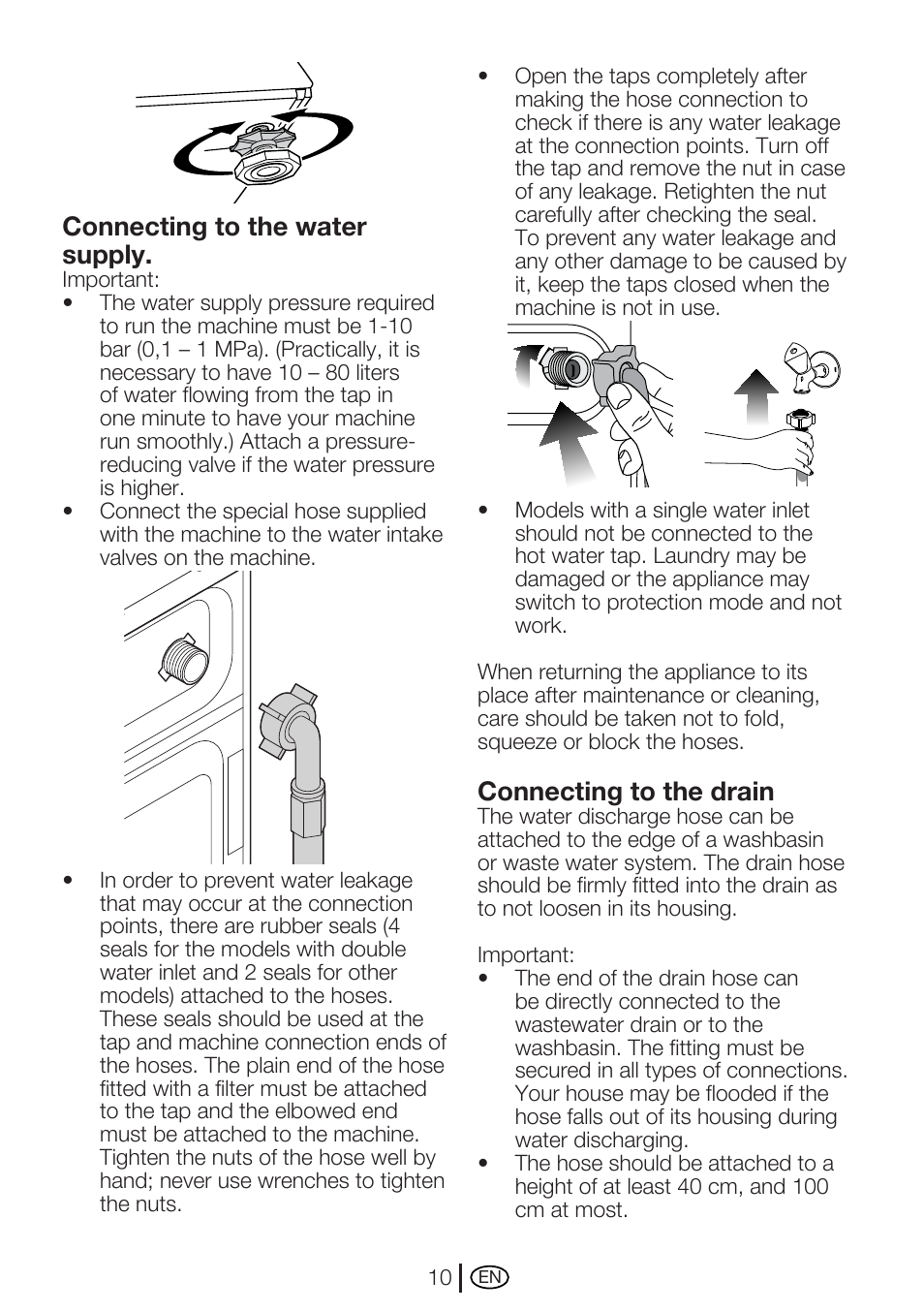 Connecting to the water supply.
Important:
• The water supply pressure required to run the machine must be 1-10 bar (0,1 – 1 MPa). (Practically, it is necessary to have 10 – 80 liters of water flowing from the tap in one minute to have your machine run smoothly.) Attach a pressure-reducing valve if the water pressure is higher.
• Connect the special hose supplied with the machine to the water intake valves on the machine.

• In order to prevent water leakage that may occur at the connection points, there are rubber seals (4 seals for the models with double water inlet and 2 seals for other models) attached to the hoses. These seals should be used at the tap and machine connection ends of the hoses. The plain end of the hose fitted with a filter must be attached to the tap and the elbowed end must be attached to the machine. Tighten the nuts of the hose well by hand; never use wrenches to tighten the nuts.

• Open the taps completely after making the hose connection to check if there is any water leakage at the connection points. Turn off the tap and remove the nut in case of any leakage. Retighten the nut carefully after checking the seal. To prevent any water leakage and any other damage to be caused by it, keep the taps closed when the machine is not in use.

• Models with a single water inlet should not be connected to the hot water tap. Laundry may be damaged or the appliance may switch to protection mode and not work.

When returning the appliance to its place after maintenance or cleaning, care should be taken not to fold, squeeze or block the hoses.

Connecting to the drain
The water discharge hose can be attached to the edge of a washbasin or waste water system. The drain hose should be firmly fitted into the drain as to not loosen in its housing.

Important:
• The end of the drain hose can be directly connected to the wastewater drain or to the washbasin. The fitting must be secured in all types of connections. Your house may be flooded if the hose falls out of its housing during water discharging.
• The hose should be attached to a height of at least 40 cm, and 100 cm at most.

10 EN