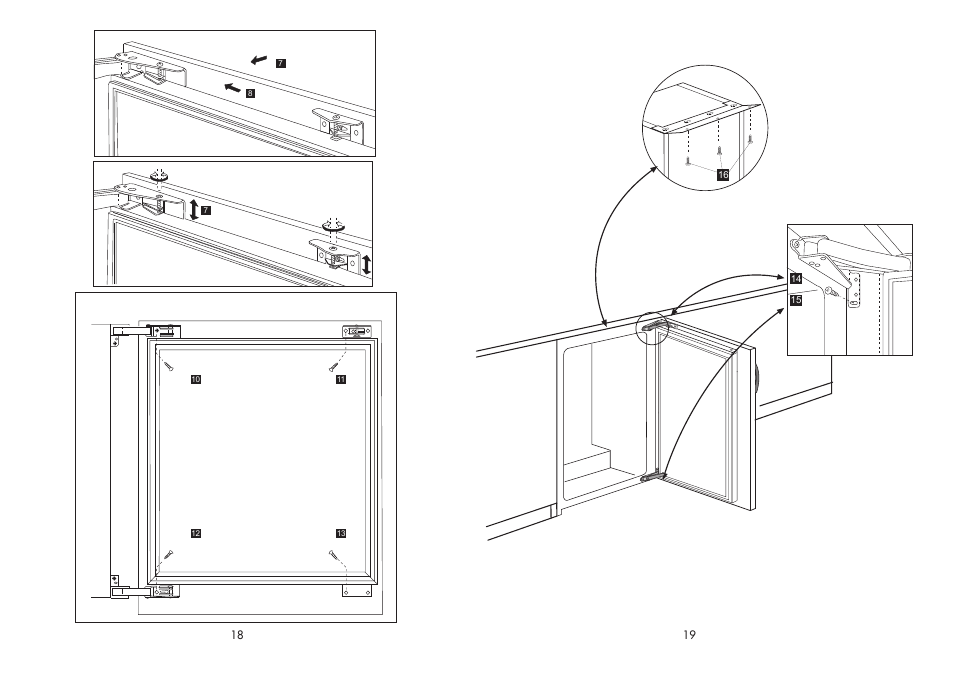 7
8
7
10
11
12
13
18
16
14
15
19