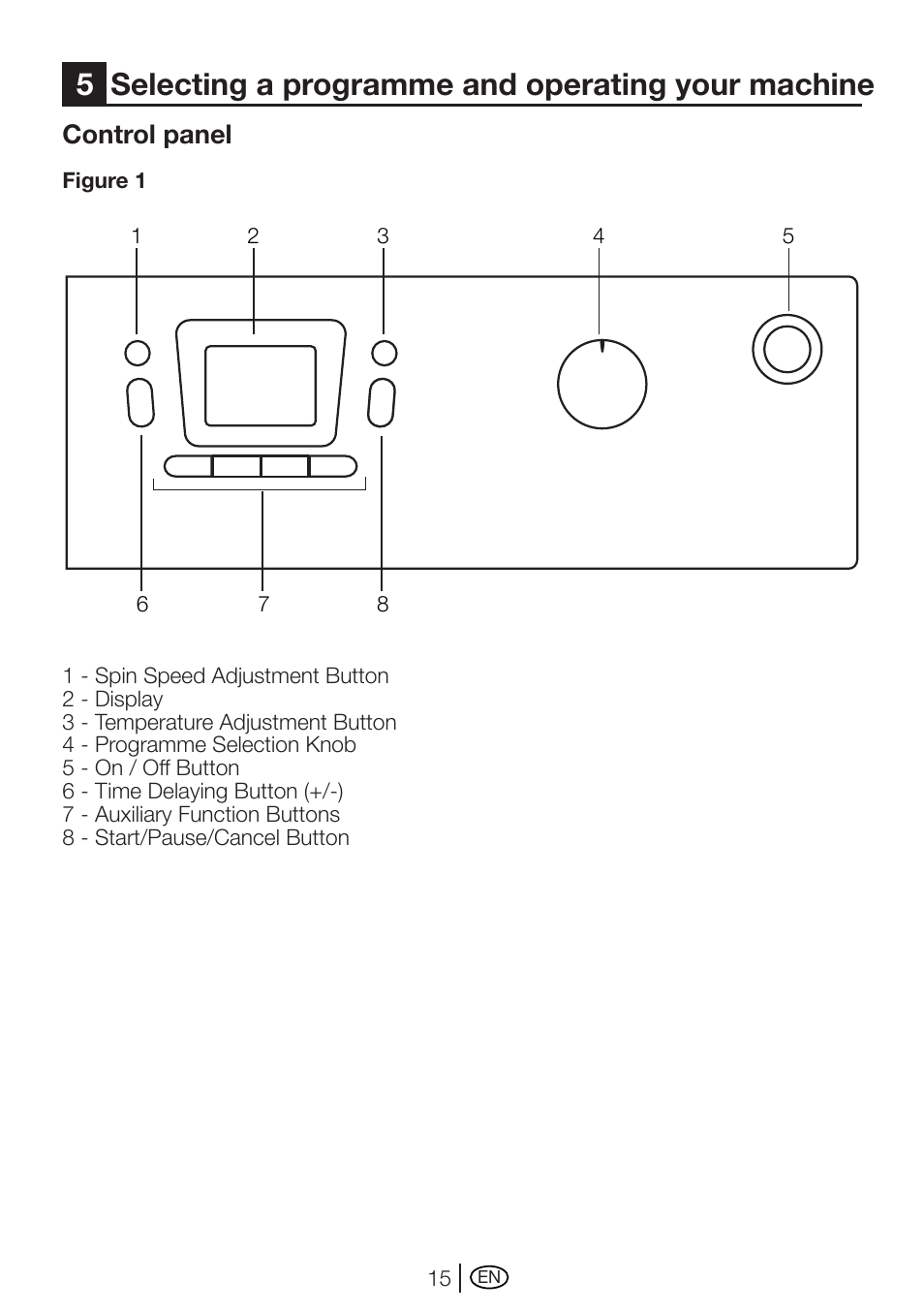 5 Selecting a programme and operating your machine

Control panel

Figure 1

1 2 3 4 5

6 7 8

1 - Spin Speed Adjustment Button
2 - Display
3 - Temperature Adjustment Button
4 - Programme Selection Knob
5 - On / Off Button
6 - Time Delaying Button (+/-)
7 - Auxiliary Function Buttons
8 - Start/Pause/Cancel Button

15 EN