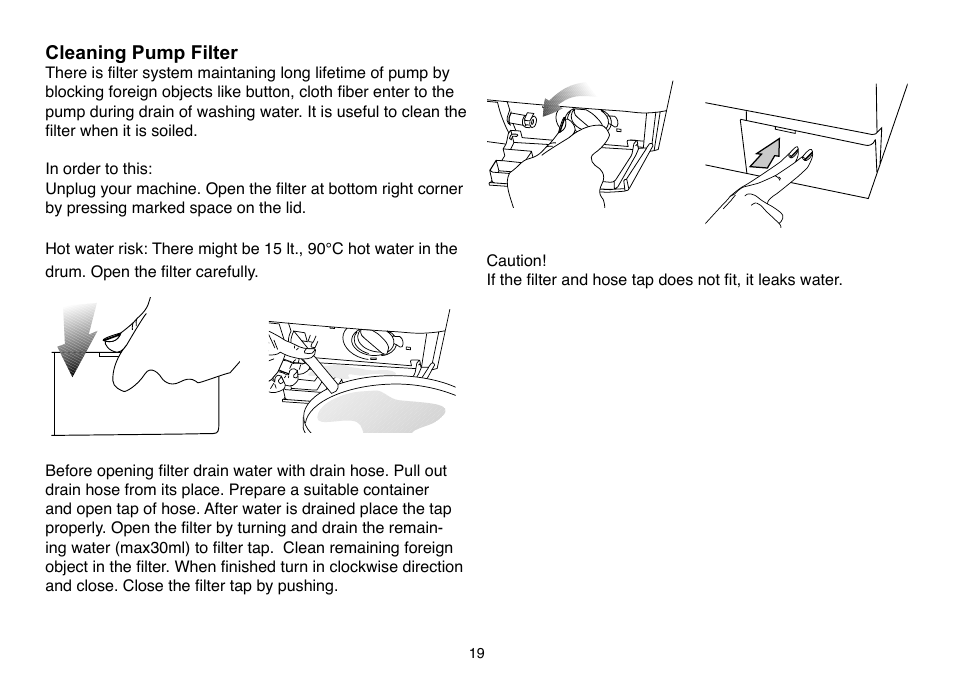 Cleaning Pump Filter
There is filter system maintaning long lifetime of pump by blocking foreign objects like button, cloth fiber enter to the pump during drain of washing water. It is useful to clean the filter when it is soiled.

In order to this:
Unplug your machine. Open the filter at bottom right corner by pressing marked space on the lid.

Hot water risk: There might be 15 lt., 90°C hot water in the drum. Open the filter carefully.

Before opening filter drain water with drain hose. Pull out drain hose from its place. Prepare a suitable container and open tap of hose. After water is drained place the tap properly. Open the filter by turning and drain the remaining water (max30ml) to filter tap. Clean remaining foreign object in the filter. When finished turn in clockwise direction and close. Close the filter tap by pushing.

Caution!
If the filter and hose tap does not fit, it leaks water.

19