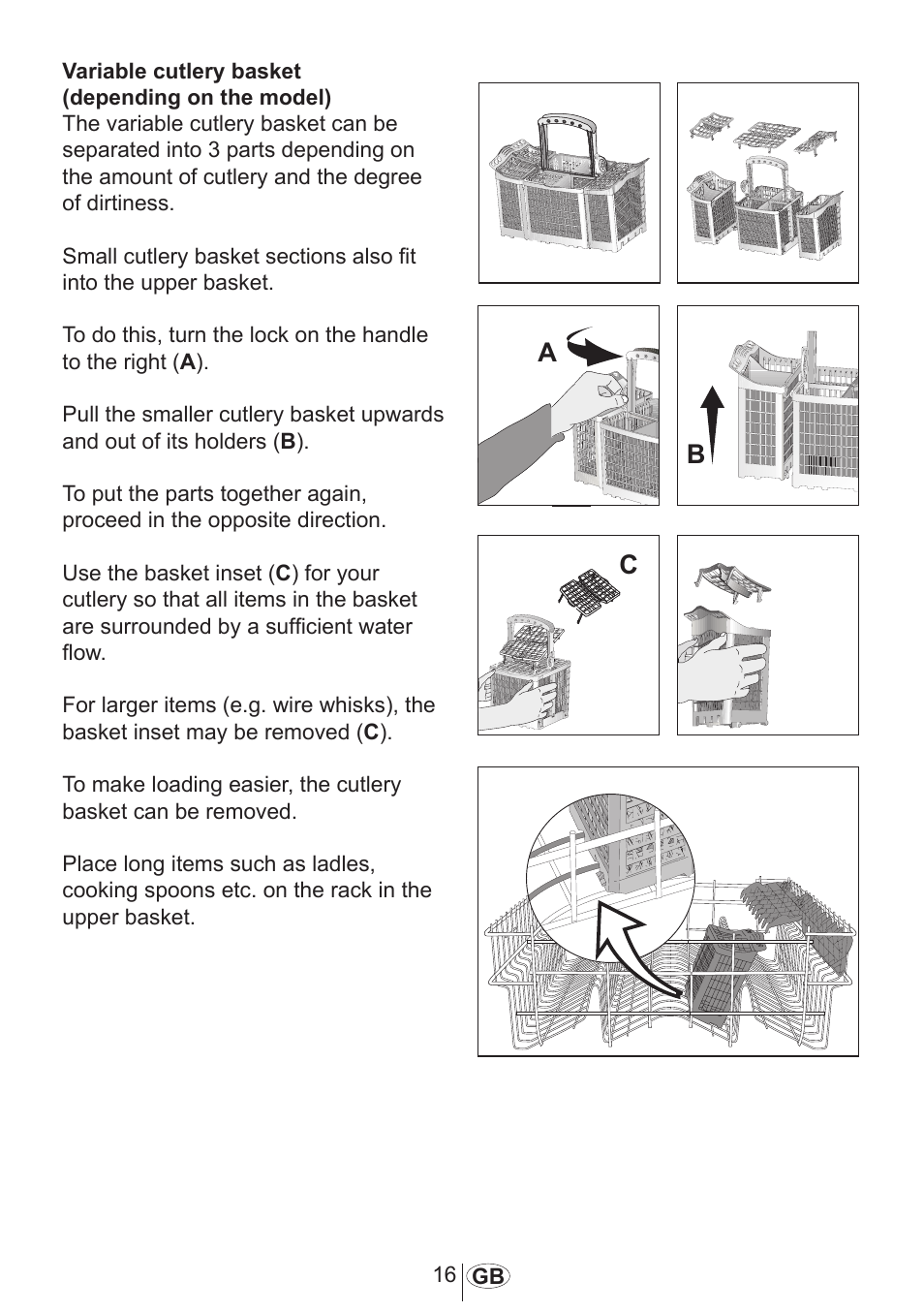 Variable cutlery basket
(depending on the model)
The variable cutlery basket can be separated into 3 parts depending on the amount of cutlery and the degree of dirtiness.

Small cutlery basket sections also fit into the upper basket.

To do this, turn the lock on the handle to the right (A).

Pull the smaller cutlery basket upwards and out of its holders (B).

To put the parts together again, proceed in the opposite direction.

Use the basket inset (C) for your cutlery so that all items in the basket are surrounded by a sufficient water flow.

For larger items (e.g. wire whisks), the basket inset may be removed (C).

To make loading easier, the cutlery basket can be removed.

Place long items such as ladles, cooking spoons etc. on the rack in the upper basket.

A

B

C

16 GB