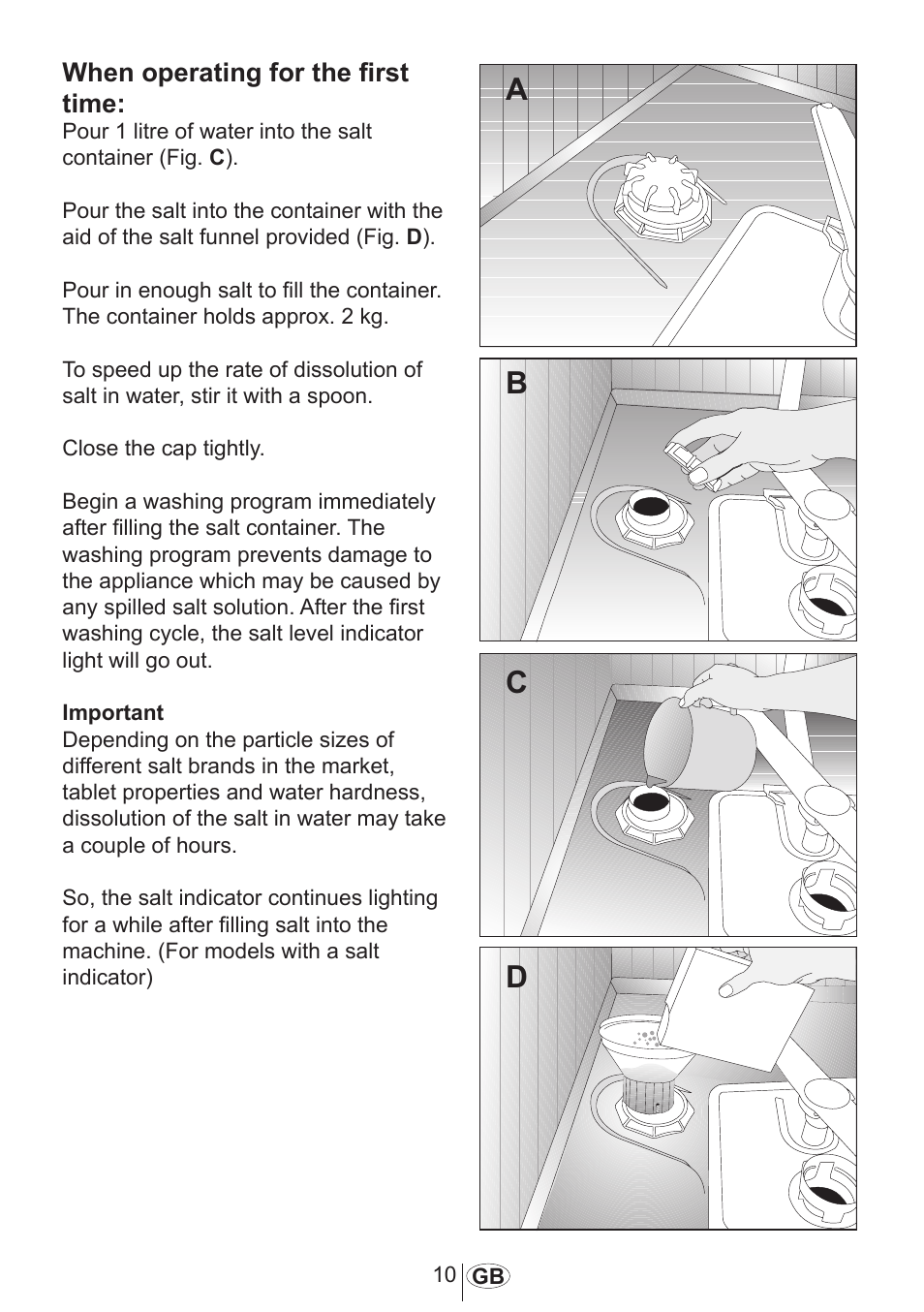 When operating for the first time:
Pour 1 litre of water into the salt container (Fig. C).

Pour the salt into the container with the aid of the salt funnel provided (Fig. D).

Pour in enough salt to fill the container. The container holds approx. 2 kg.

To speed up the rate of dissolution of salt in water, stir it with a spoon.

Close the cap tightly.

Begin a washing program immediately after filling the salt container. The washing program prevents damage to the appliance which may be caused by any spilled salt solution. After the first washing cycle, the salt level indicator light will go out.

Important
Depending on the particle sizes of different salt brands in the market, tablet properties and water hardness, dissolution of the salt in water may take a couple of hours.

So, the salt indicator continues lighting for a while after filling salt into the machine. (For models with a salt indicator)

A

B

C

D

10 GB