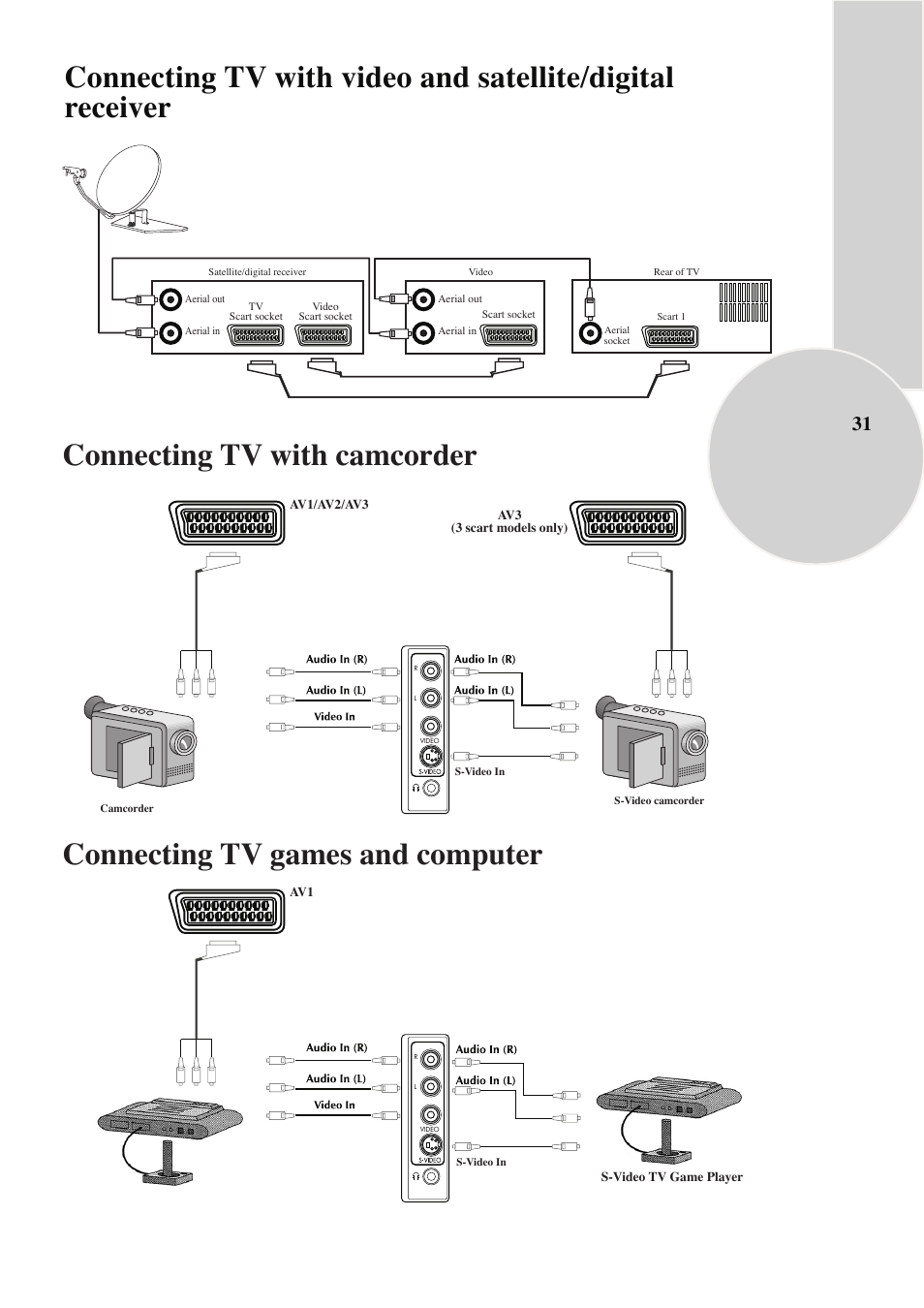 Connecting TV with video and satellite/digital receiver

Satellite/digital receiver

Aerial out

Aerial in

TV Scart socket

Video Scart socket

Video

Aerial out

Aerial in

Scart socket

Rear of TV

Aerial socket

Scart 1

31

Connecting TV with camcorder

AV1/AV2/AV3

AV3 (3 scart models only)

Audio In (R)

Audio In (L)

Video In

R

L

VIDEO

S-VIDEO

Audio In (R)

Audio In (L)

S-Video In

Camcorder

S-Video camcorder

Connecting TV games and computer

AV1

Audio In (R)

Audio In (L)

Video In

R

L

VIDEO

S-VIDEO

Audio In (R)

Audio In (L)

S-Video In

S-Video TV Game Player