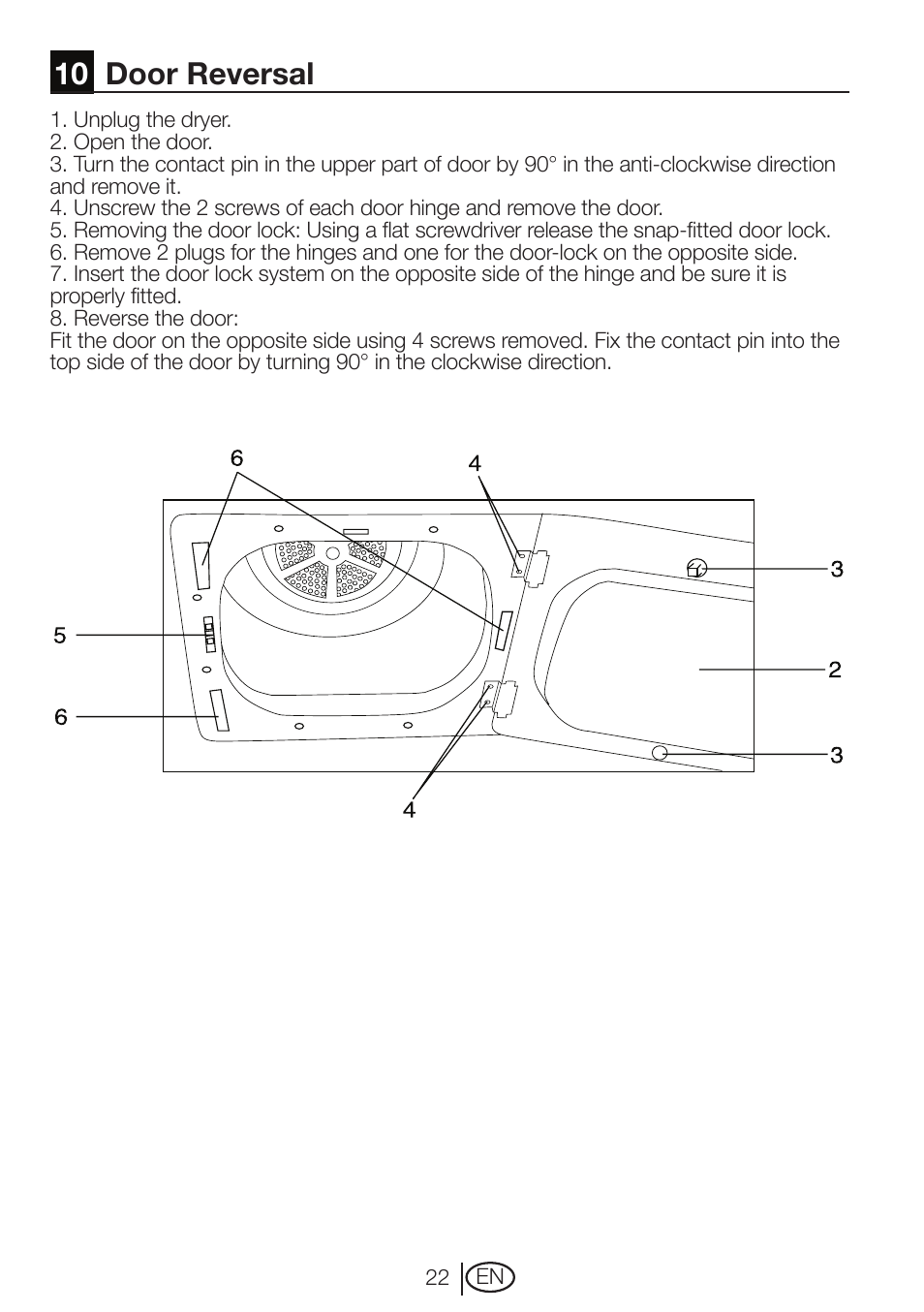 10 Door Reversal

1. Unplug the dryer.
2. Open the door.
3. Turn the contact pin in the upper part of door by 90° in the anti-clockwise direction and remove it.
4. Unscrew the 2 screws of each door hinge and remove the door.
5. Removing the door lock: Using a flat screwdriver release the snap-fitted door lock.
6. Remove 2 plugs for the hinges and one for the door-lock on the opposite side.
7. Insert the door lock system on the opposite side of the hinge and be sure it is properly fitted.
8. Reverse the door:
Fit the door on the opposite side using 4 screws removed. Fix the contact pin into the top side of the door by turning 90° in the clockwise direction.

6
4
3
5
2
6
3
4

22 EN