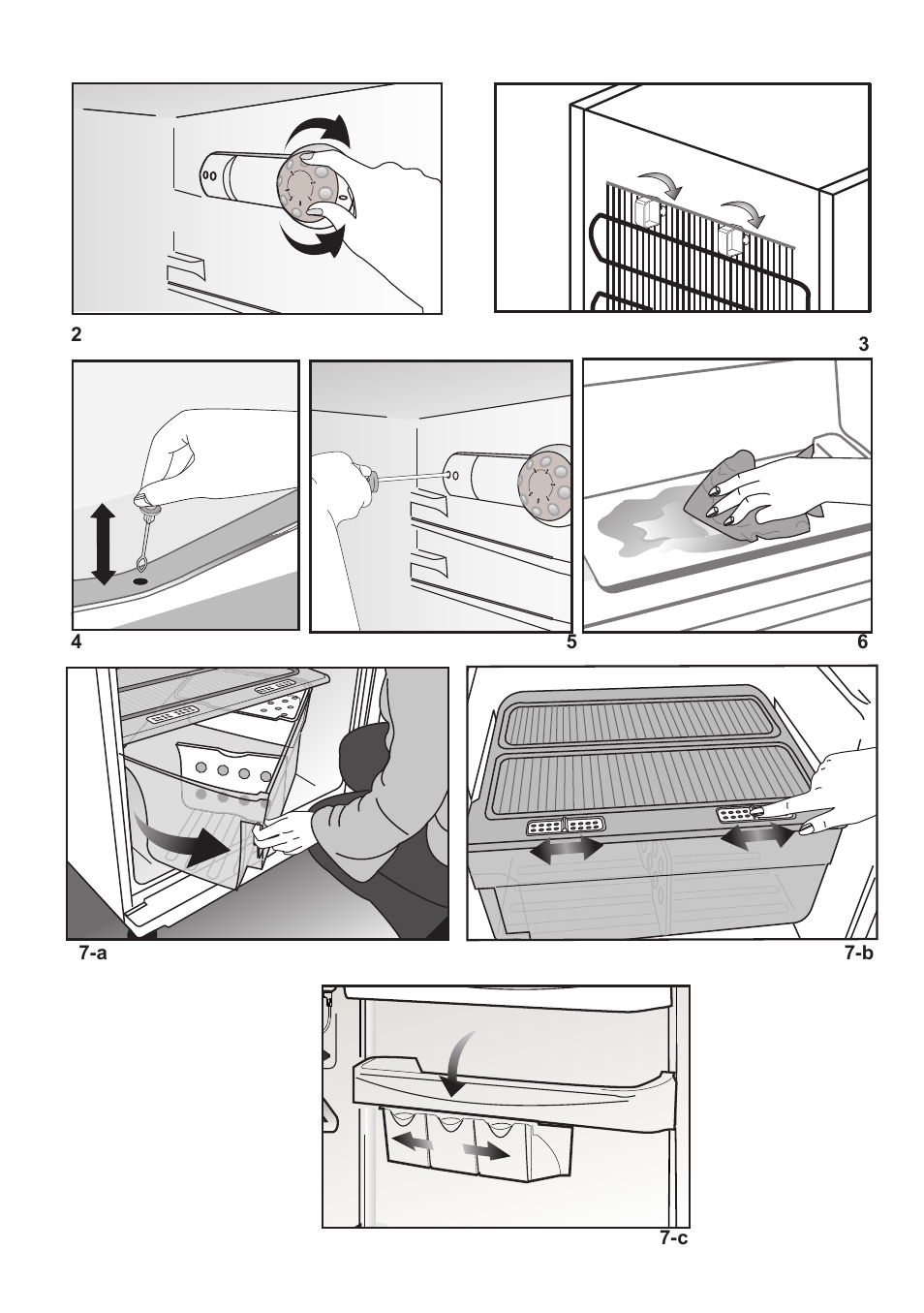 2

3

4

5

6

7-a

7-b

7-c