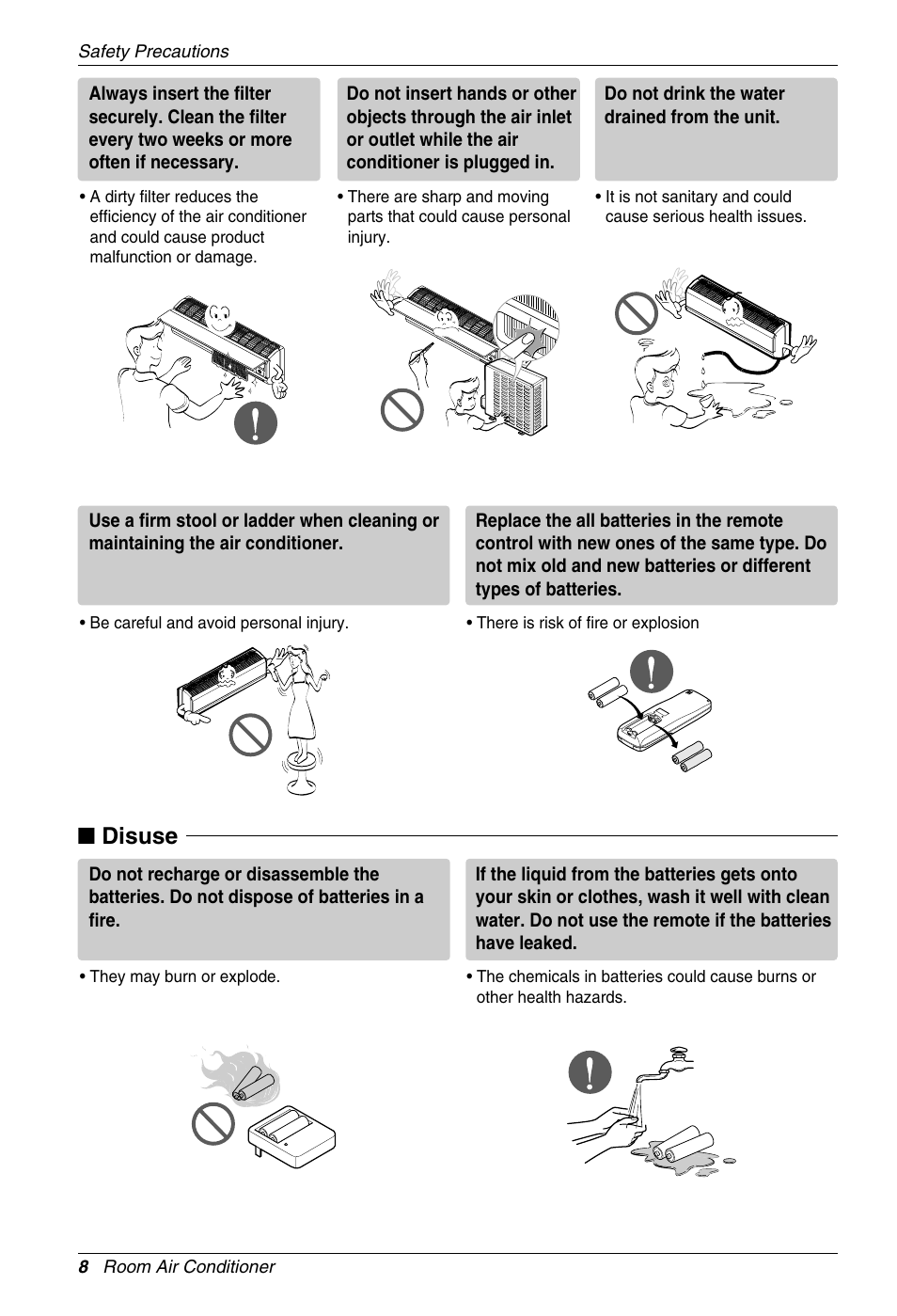 Safety Precautions

Always insert the filter securely. Clean the filter every two weeks or more often if necessary.

• A dirty filter reduces the efficiency of the air conditioner and could cause product malfunction or damage.

Do not insert hands or other objects through the air inlet or outlet while the air conditioner is plugged in.

• There are sharp and moving parts that could cause personal injury.

Do not drink the water drained from the unit.

• It is not sanitary and could cause serious health issues.

Use a firm stool or ladder when cleaning or maintaining the air conditioner.

• Be careful and avoid personal injury.

Replace the all batteries in the remote control with new ones of the same type. Do not mix old and new batteries or different types of batteries.

• There is risk of fire or explosion

■ Disuse

Do not recharge or disassemble the batteries. Do not dispose of batteries in a fire.

• They may burn or explode.

If the liquid from the batteries gets onto your skin or clothes, wash it well with clean water. Do not use the remote if the batteries have leaked.

• The chemicals in batteries could cause burns or other health hazards.

8 Room Air Conditioner