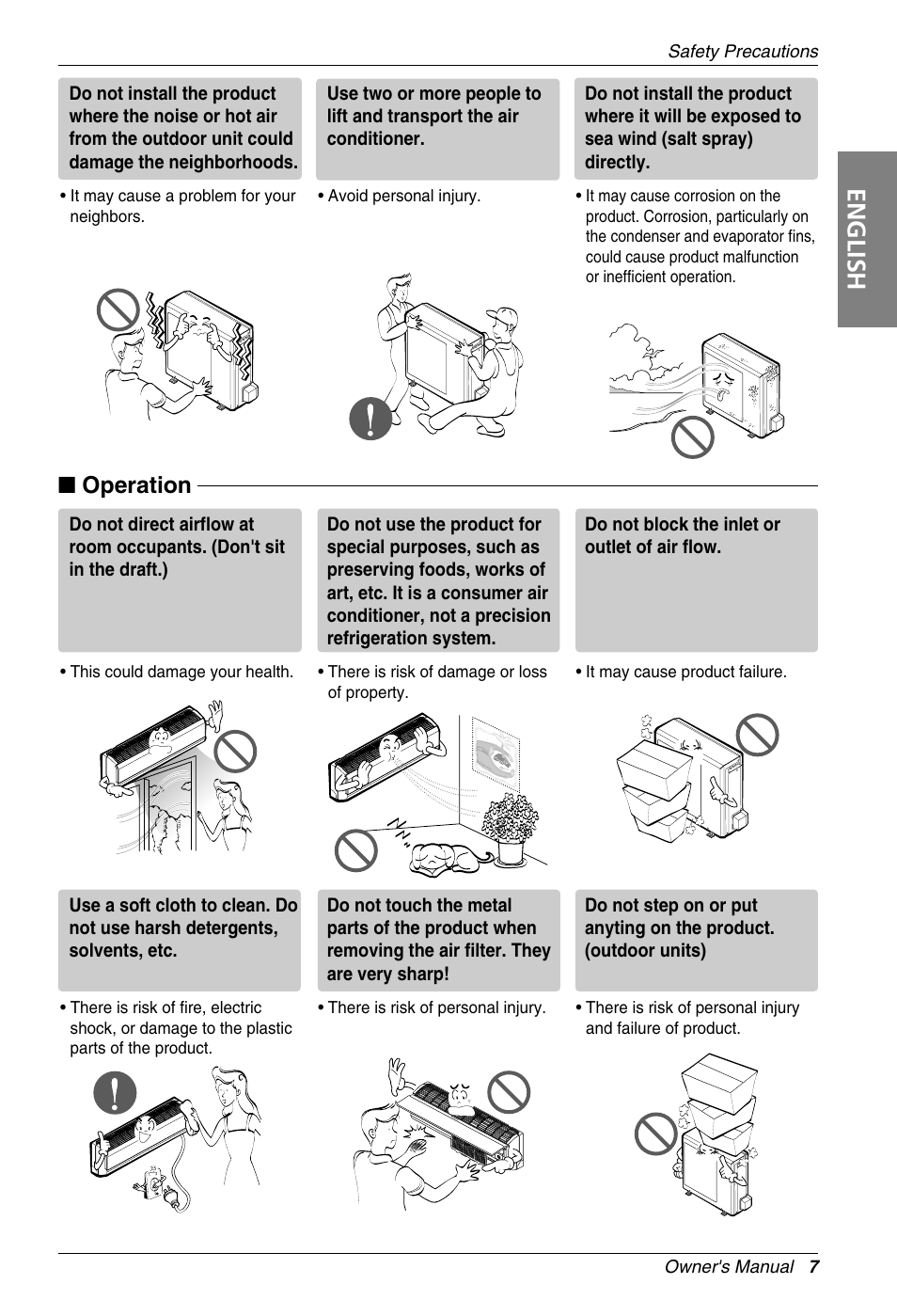 Safety Precautions

ENGLISH

Do not install the product where the noise or hot air from the outdoor unit could damage the neighborhoods.

• It may cause a problem for your neighbors.

Use two or more people to lift and transport the air conditioner.

• Avoid personal injury.

Do not install the product where it will be exposed to sea wind (salt spray) directly.

• It may cause corrosion on the product. Corrosion, particularly on the condenser and evaporator fins, could cause product malfunction or inefficient operation.

■ Operation

Do not direct airflow at room occupants. (Don't sit in the draft.)

• This could damage your health.

Do not use the product for special purposes, such as preserving foods, works of art, etc. It is a consumer air conditioner, not a precision refrigeration system.

• There is risk of damage or loss of property.

Do not block the inlet or outlet of air flow.

• It may cause product failure.

Use a soft cloth to clean. Do not use harsh detergents, solvents, etc.

• There is risk of fire, electric shock, or damage to the plastic parts of the product.

Do not touch the metal parts of the product when removing the air filter. They are very sharp!

• There is risk of personal injury.

Do not step on or put anyting on the product. (outdoor units)

• There is risk of personal injury and failure of product.

Owner's Manual 7