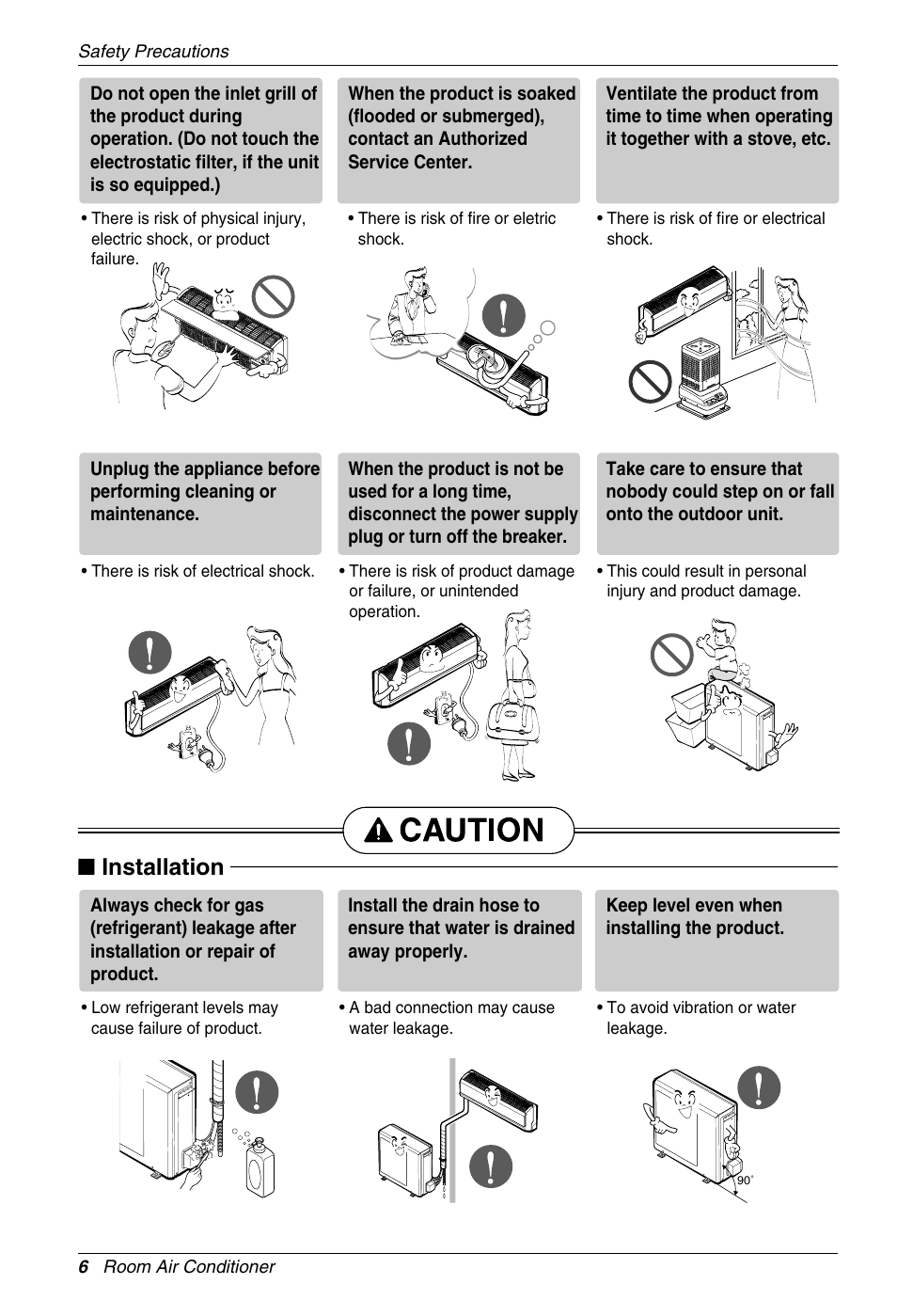 Safety Precautions

Do not open the inlet grill of the product during operation. (Do not touch the electrostatic filter, if the unit is so equipped.)

• There is risk of physical injury, electric shock, or product failure.

When the product is soaked (flooded or submerged), contact an Authorized Service Center.

• There is risk of fire or eletric shock.

Ventilate the product from time to time when operating it together with a stove, etc.

• There is risk of fire or electrical shock.

Unplug the appliance before performing cleaning or maintenance.

• There is risk of electrical shock.

When the product is not be used for a long time, disconnect the power supply plug or turn off the breaker.

• There is risk of product damage or failure, or unintended operation.

Take care to ensure that nobody could step on or fall onto the outdoor unit.

• This could result in personal injury and product damage.

CAUTION

■ Installation

Always check for gas (refrigerant) leakage after installation or repair of product.

• Low refrigerant levels may cause failure of product.

Install the drain hose to ensure that water is drained away properly.

• A bad connection may cause water leakage.

Keep level even when installing the product.

• To avoid vibration or water leakage.

90°

6 Room Air Conditioner