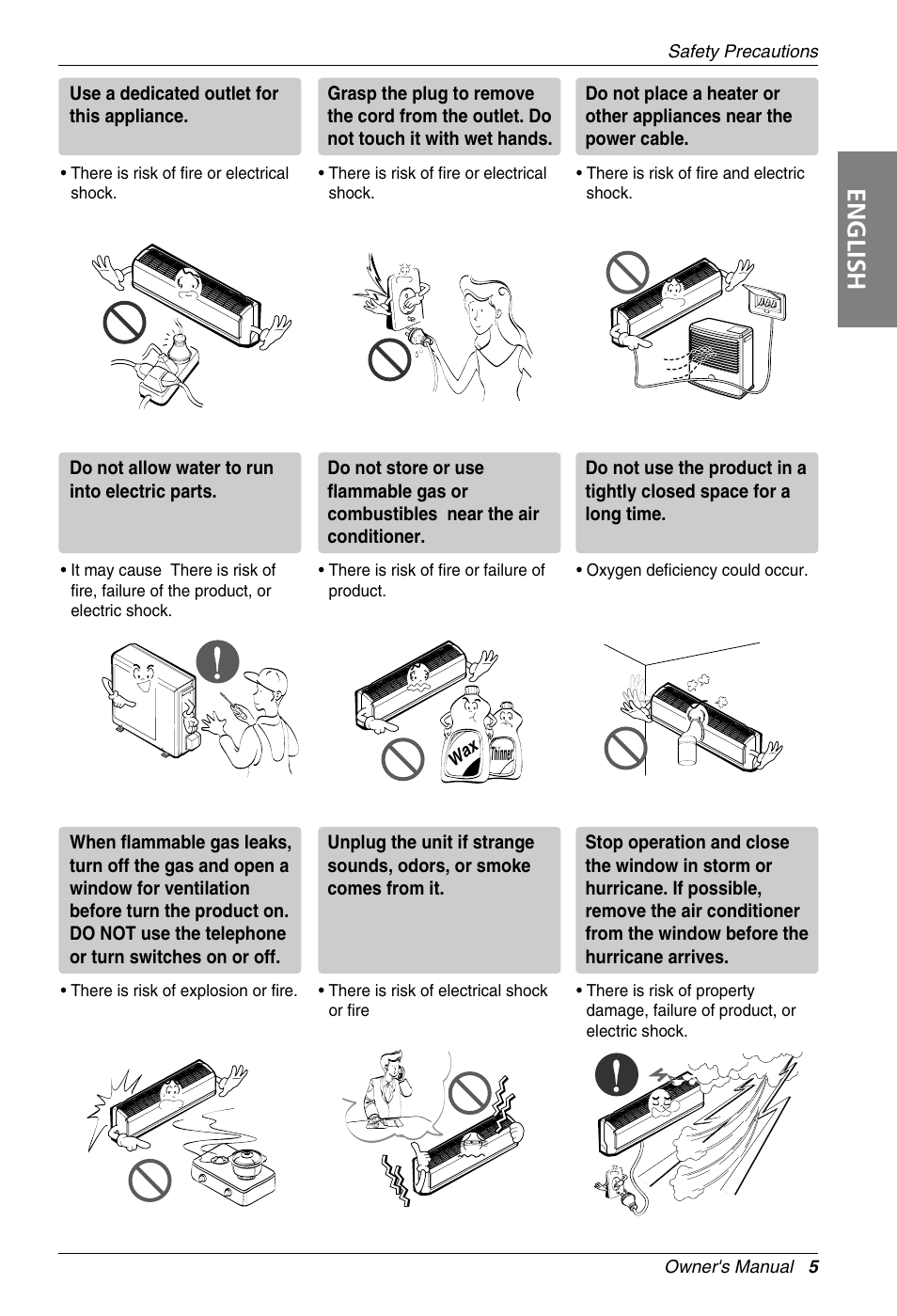 Safety Precautions

ENGLISH

Use a dedicated outlet for this appliance.

• There is risk of fire or electrical shock.

Grasp the plug to remove the cord from the outlet. Do not touch it with wet hands.

• There is risk of fire or electrical shock.

Do not place a heater or other appliances near the power cable.

• There is risk of fire and electric shock.

Do not allow water to run into electric parts.

• It may cause There is risk of fire, failure of the product, or electric shock.

Do not store or use flammable gas or combustibles near the air conditioner.

• There is risk of fire or failure of product.

Wax

Thinner

Do not use the product in a tightly closed space for a long time.

• Oxygen deficiency could occur.

When flammable gas leaks, turn off the gas and open a window for ventilation before turn the product on. DO NOT use the telephone or turn switches on or off.

• There is risk of explosion or fire.

Unplug the unit if strange sounds, odors, or smoke comes from it.

• There is risk of electrical shock or fire

Stop operation and close the window in storm or hurricane. If possible, remove the air conditioner from the window before the hurricane arrives.

• There is risk of property damage, failure of product, or electric shock.

Owner's Manual 5